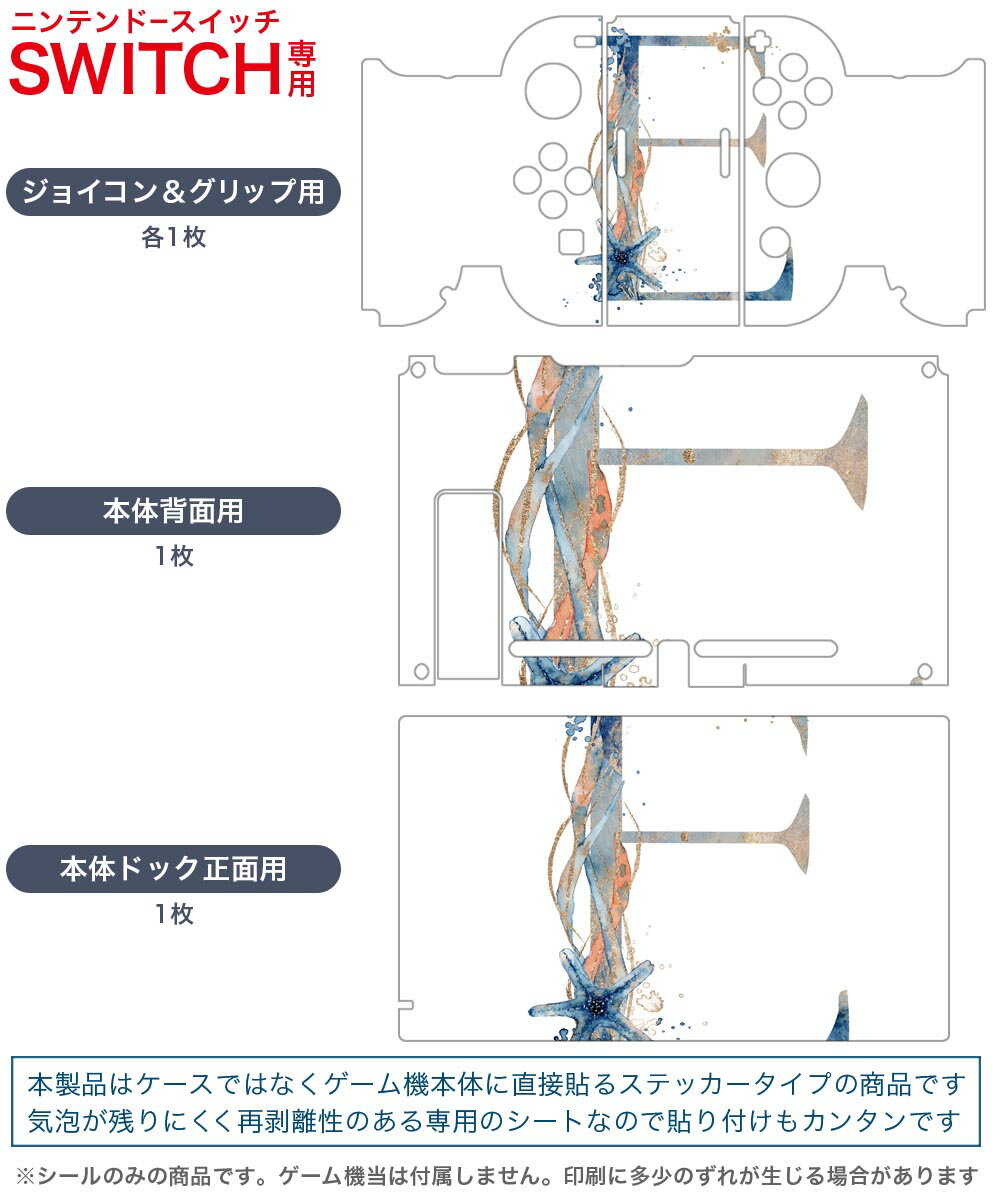 ニンテンドースイッチ
SWITCH専用

ジョイコン＆グリップ用
各1枚

本体背面用
1枚

本体ドック正面用
1枚

本製品はケースではなくゲーム機本体に直接貼るステッカータイプの商品です
気泡が残りにくく再剥離性のある専用のシートなので貼り付けもカンタンです

※シールのみの商品です。ゲーム機当は付属しません。印刷に多少のずれが生じる場合があります