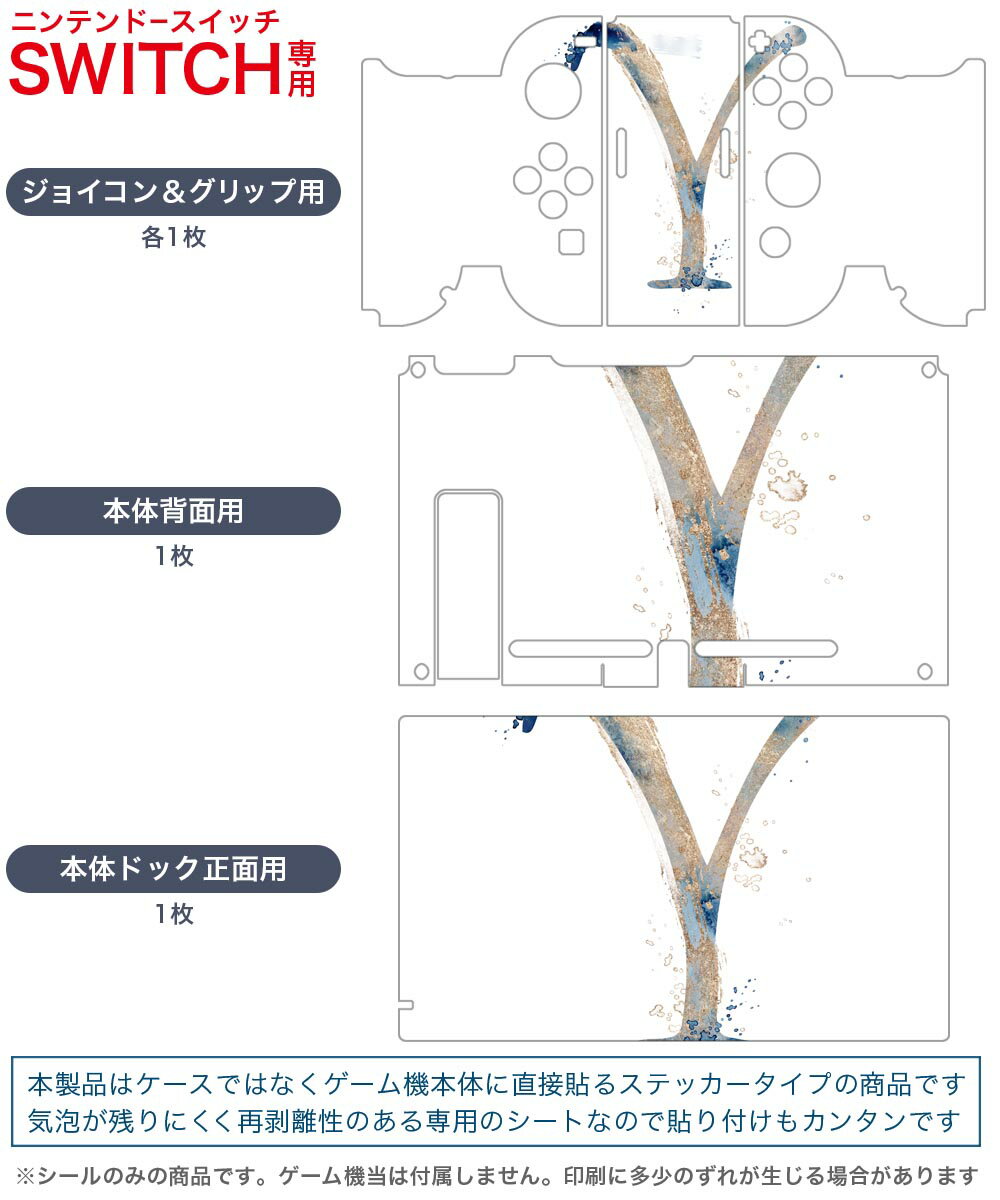 ニンテンドースイッチ
SWITCH専用

ジョイコン＆グリップ用
各1枚

本体背面用
1枚

本体ドック正面用
1枚

本製品はケースではなくゲーム機本体に直接貼るステッカータイプの商品です
気泡が残りにくく再剥離性のある専用のシートなので貼り付けもカンタンです

※シールのみの商品です。ゲーム機当は付属しません。印刷に多少のずれが生じる場合があります