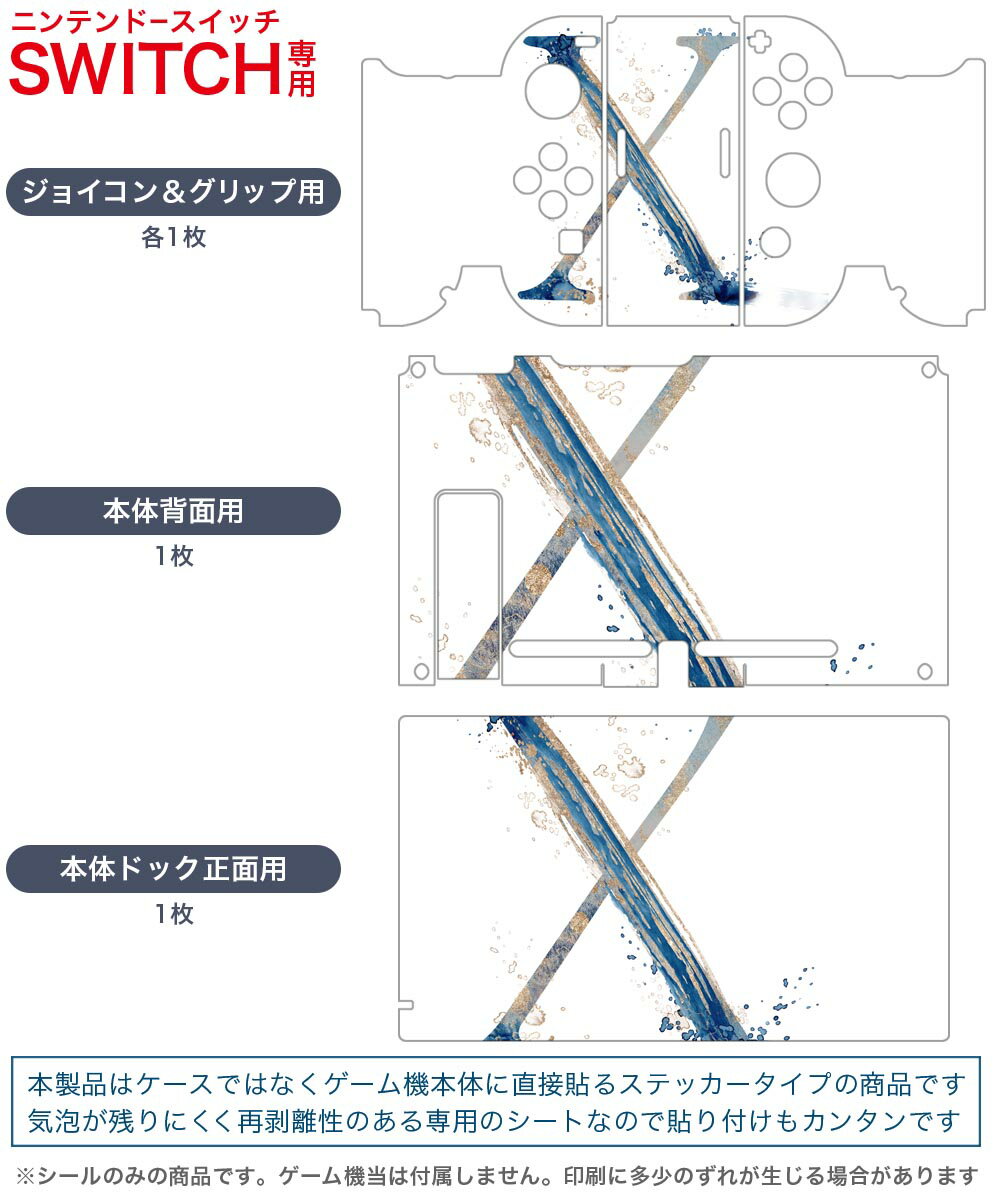 ニンテンドースイッチ
SWITCH専用

ジョイコン＆グリップ用
各1枚

本体背面用
1枚

本体ドック正面用
1枚

本製品はケースではなくゲーム機本体に直接貼るステッカータイプの商品です
気泡が残りにくく再剥離性のある専用のシートなので貼り付けもカンタンです

※シールのみの商品です。ゲーム機当は付属しません。印刷に多少のずれが生じる場合があります