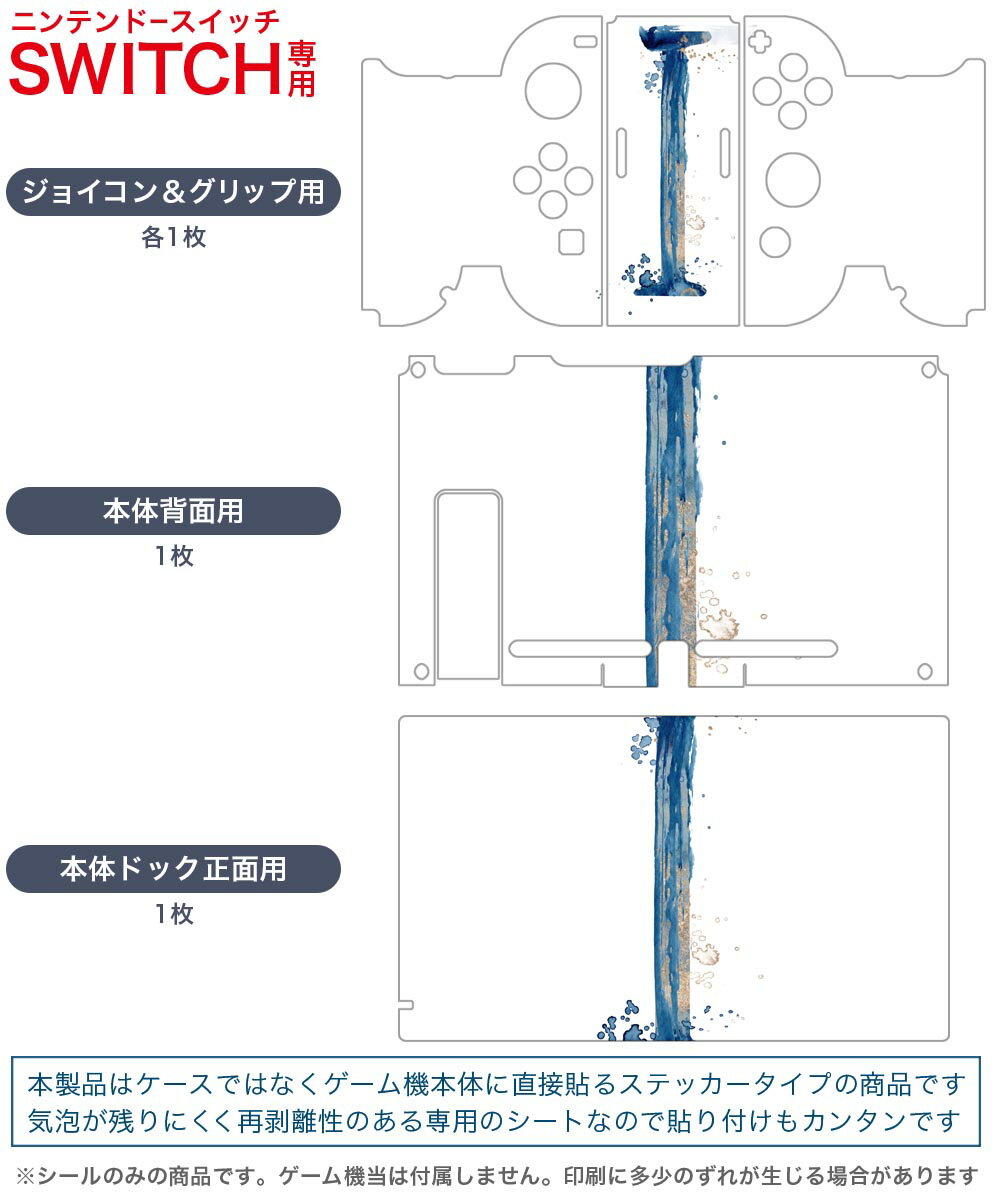 ニンテンドースイッチ
SWITCH専用

ジョイコン＆グリップ用
各1枚

本体背面用
1枚

本体ドック正面用
1枚

本製品はケースではなくゲーム機本体に直接貼るステッカータイプの商品です
気泡が残りにくく再剥離性のある専用のシートなので貼り付けもカンタンです

※シールのみの商品です。ゲーム機当は付属しません。印刷に多少のずれが生じる場合があります