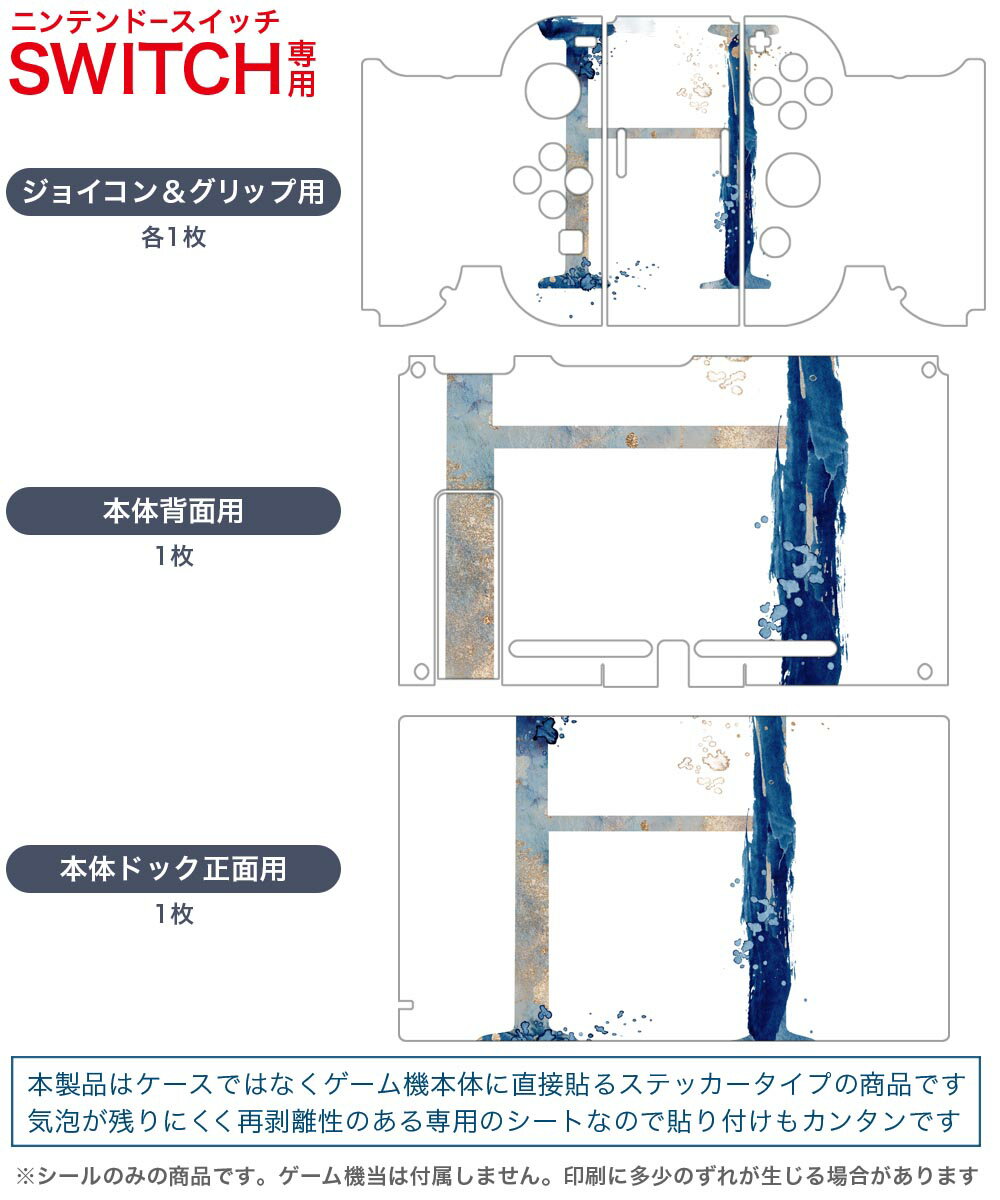 ニンテンドースイッチ
SWITCH専用

ジョイコン＆グリップ用
各1枚

本体背面用
1枚

本体ドック正面用
1枚

本製品はケースではなくゲーム機本体に直接貼るステッカータイプの商品です
気泡が残りにくく再剥離性のある専用のシートなので貼り付けもカンタンです

※シールのみの商品です。ゲーム機当は付属しません。印刷に多少のずれが生じる場合があります