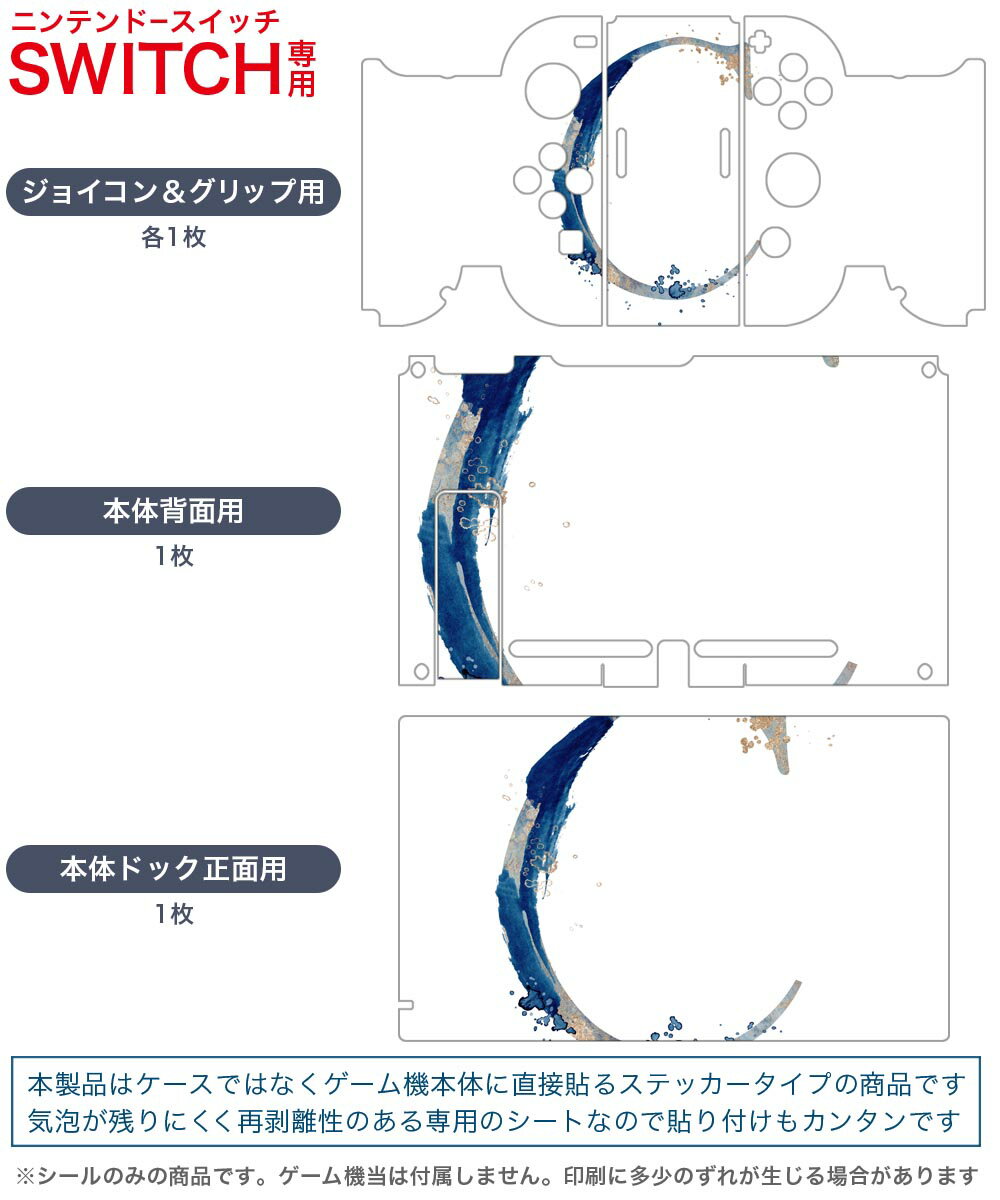 ニンテンドースイッチ
SWITCH専用

ジョイコン＆グリップ用
各1枚

本体背面用
1枚

本体ドック正面用
1枚

本製品はケースではなくゲーム機本体に直接貼るステッカータイプの商品です
気泡が残りにくく再剥離性のある専用のシートなので貼り付けもカンタンです

※シールのみの商品です。ゲーム機当は付属しません。印刷に多少のずれが生じる場合があります