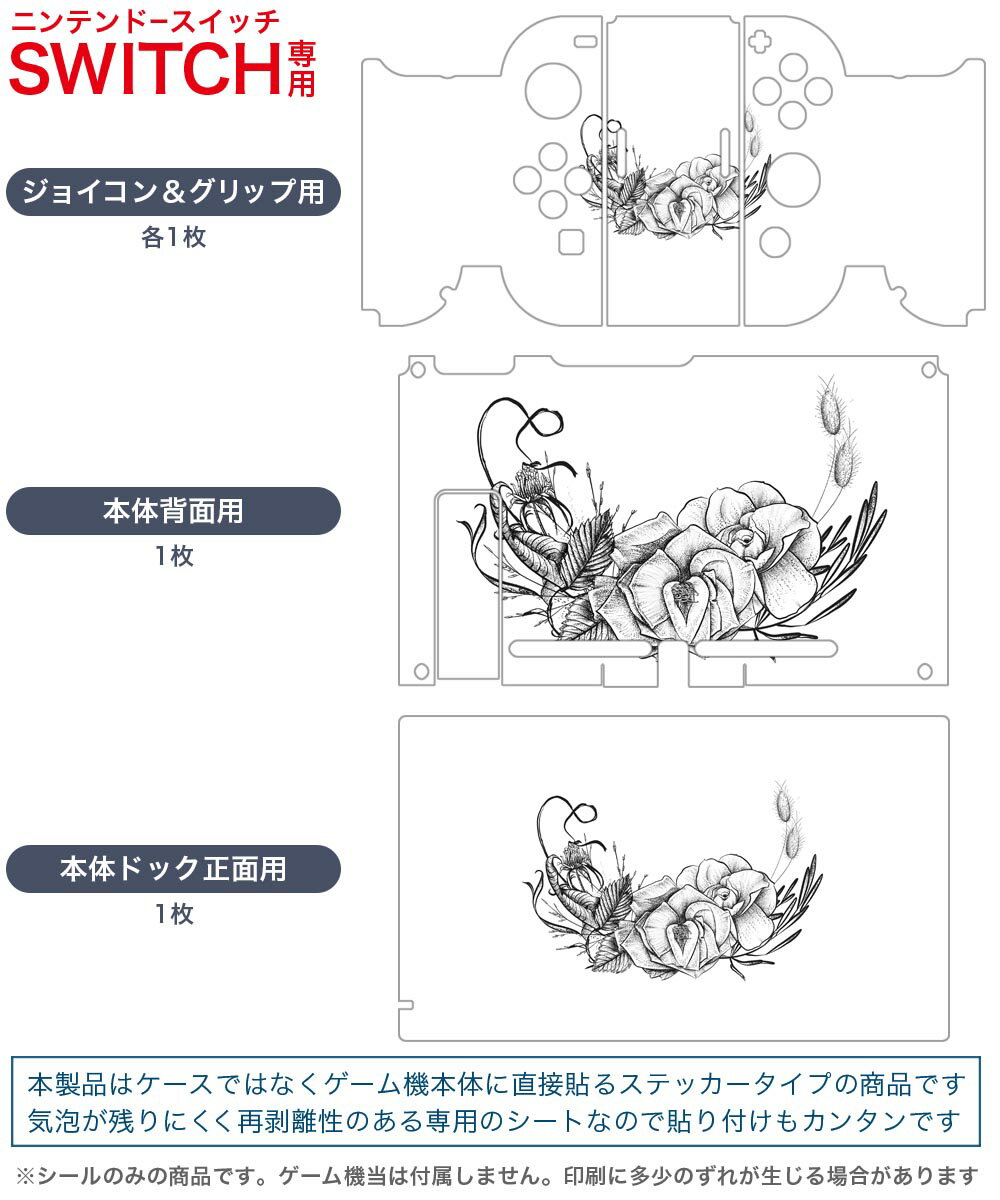 ニンテンドースイッチ
SWITCH専用

ジョイコン＆グリップ用
各1枚

本体背面用
1枚

本体ドック正面用
1枚

本製品はケースではなくゲーム機本体に直接貼るステッカータイプの商品です
気泡が残りにくく再剥離性のある専用のシートなので貼り付けもカンタンです

※シールのみの商品です。ゲーム機当は付属しません。印刷に多少のずれが生じる場合があります