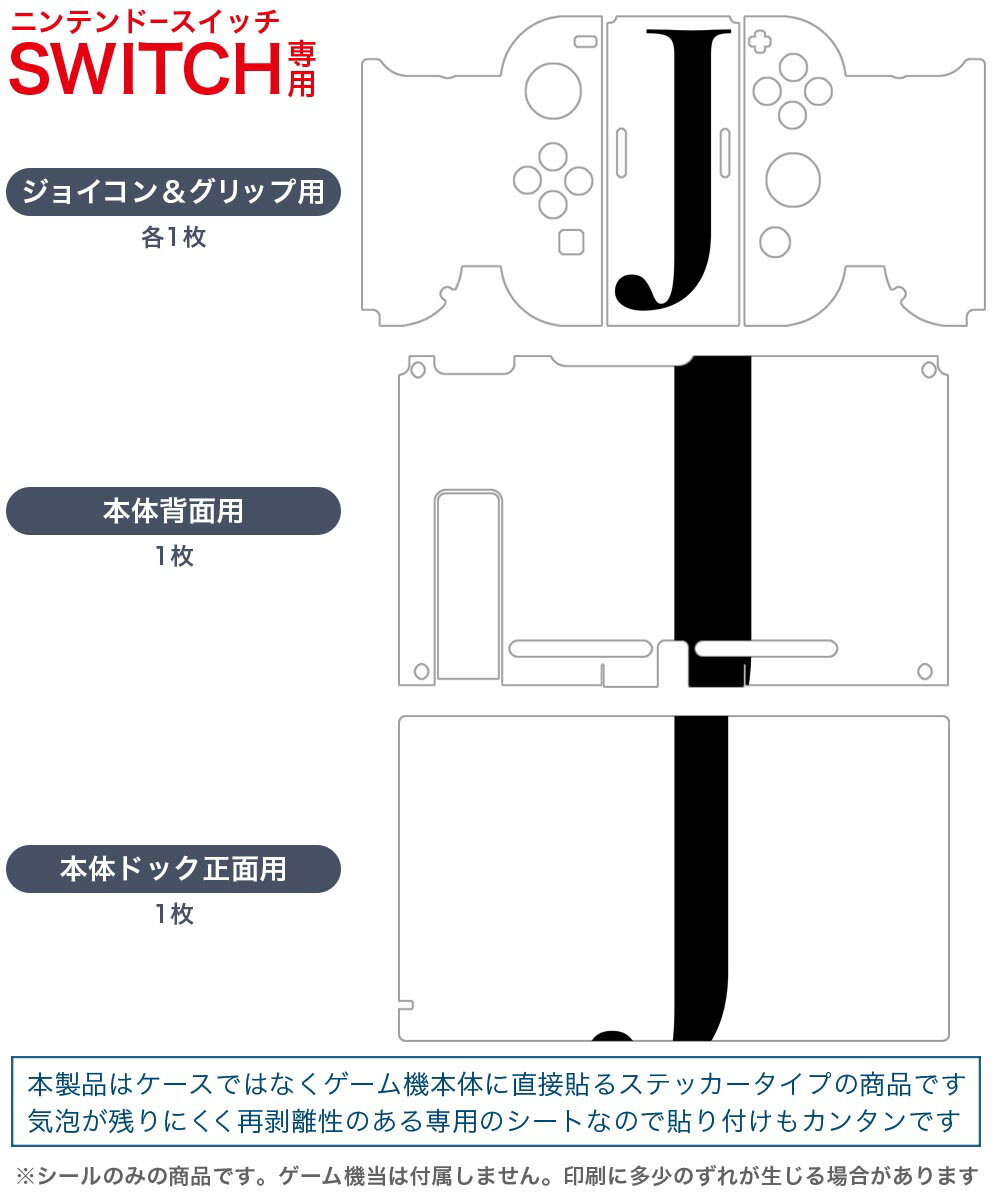 ニンテンドースイッチ
SWITCH専用

ジョイコン＆グリップ用
各1枚

J

本体背面用
1枚

本体ドック正面用
1枚

本製品はケースではなくゲーム機本体に直接貼るステッカータイプの商品です
気泡が残りにくく再剥離性のある専用のシートなので貼り付けもカンタンです

※シールのみの商品です。ゲーム機当は付属しません。印刷に多少のずれが生じる場合があります