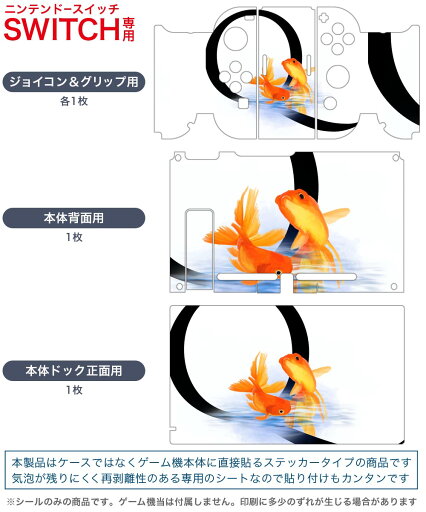 ニンテンドースイッチ
SWITCH専用

ジョイコン＆グリップ用
各1枚

本体背面用
1枚

本体ドック正面用
1枚

本製品はケースではなくゲーム機本体に直接貼るステッカータイプの商品です
気泡が残りにくく再剥離性のある専用のシートなので貼り付けもカンタンです

※シールのみの商品です。ゲーム機当は付属しません。印刷に多少のずれが生じる場合があります