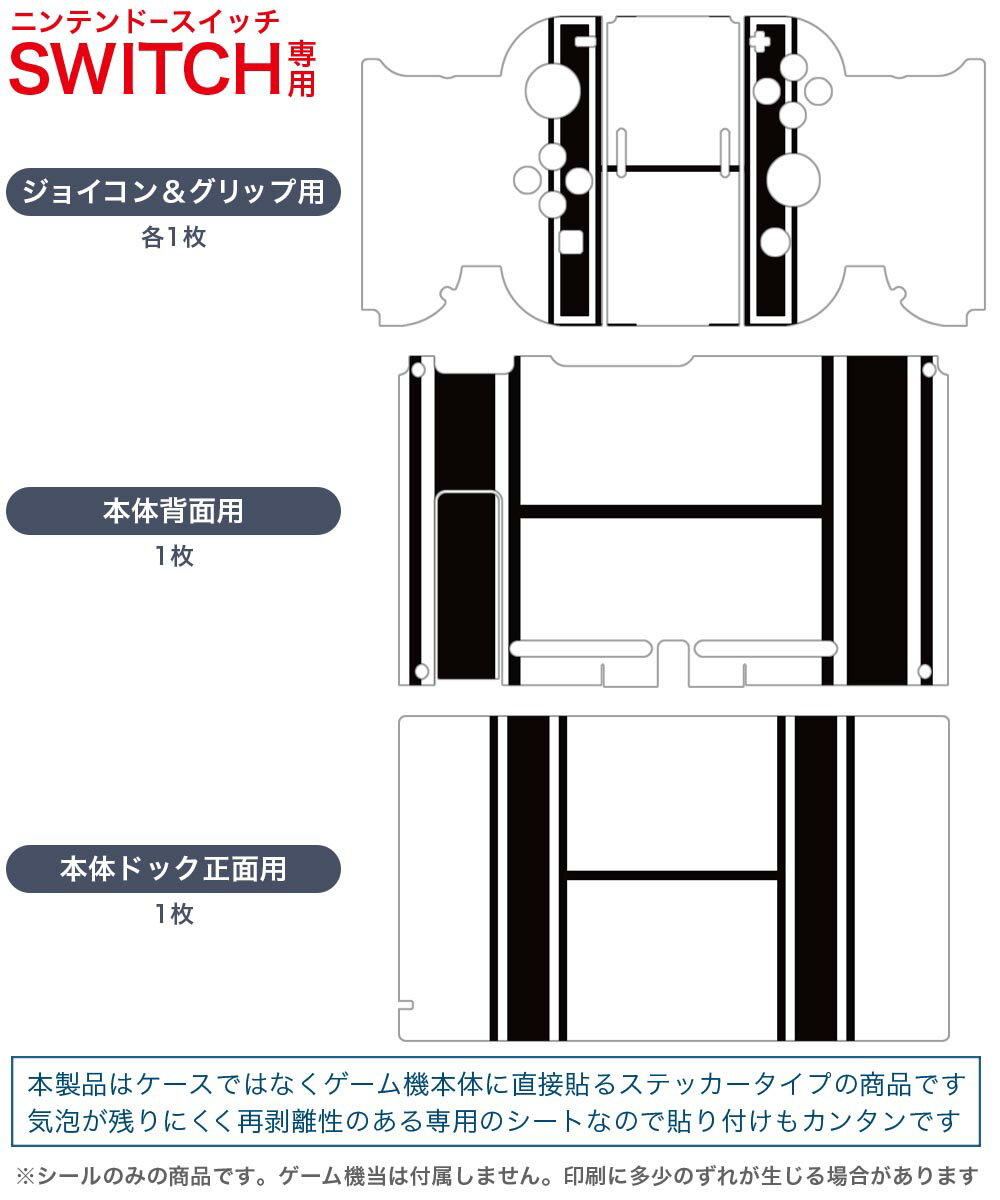 ニンテンドースイッチ
SWITCH専用

ジョイコン＆グリップ用
各1枚

本体背面用
1枚

本体ドック正面用
1枚

本製品はケースではなくゲーム機本体に直接貼るステッカータイプの商品です
気泡が残りにくく再剥離性のある専用のシートなので貼り付けもカンタンです

※シールのみの商品です。ゲーム機当は付属しません。印刷に多少のずれが生じる場合があります