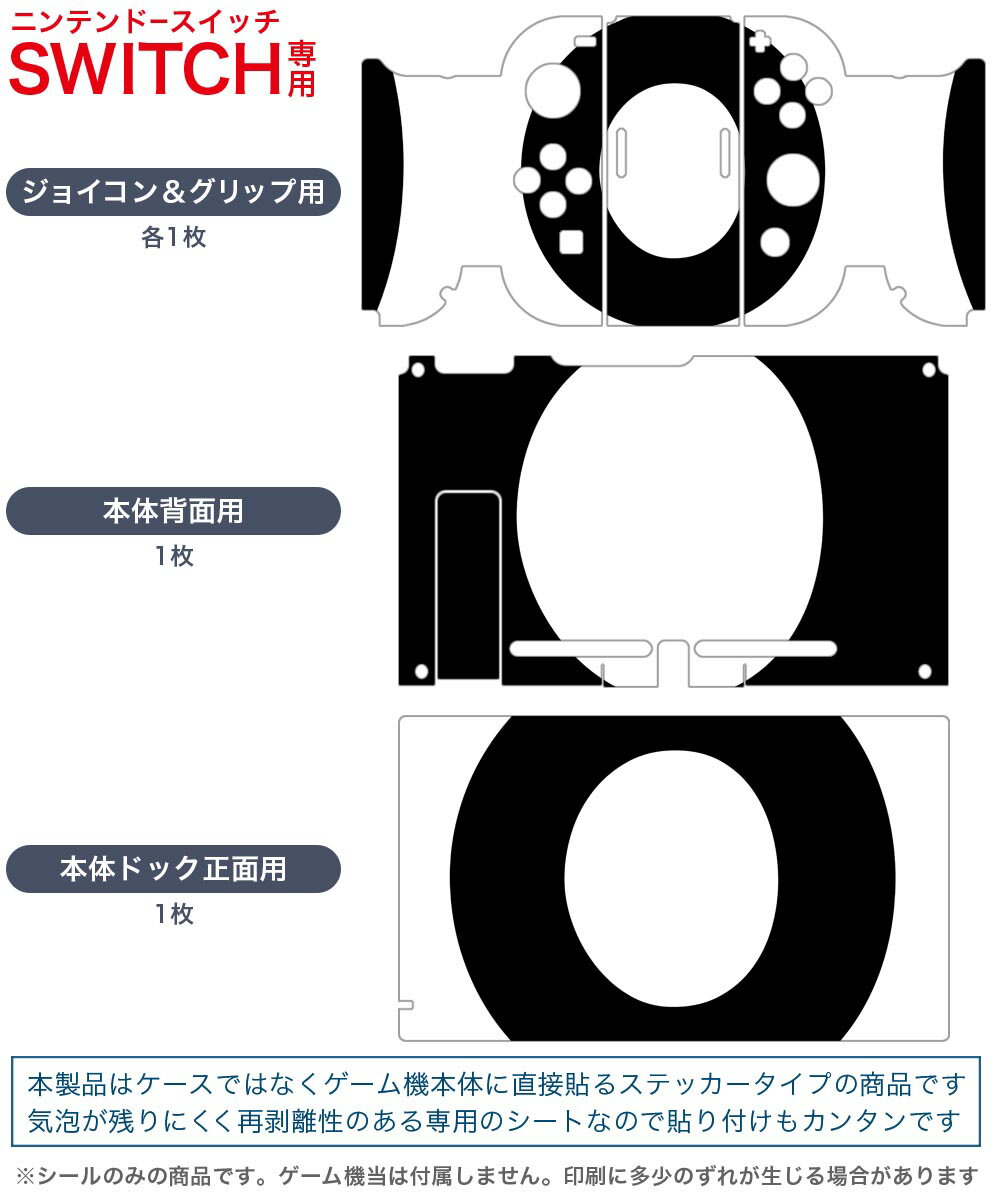 ニンテンドースイッチ
SWITCH専用

ジョイコン＆グリップ用
各1枚

本体背面用
1枚

本体ドック正面用
1枚

本製品はケースではなくゲーム機本体に直接貼るステッカータイプの商品です
気泡が残りにくく再剥離性のある専用のシートなので貼り付けもカンタンです

※シールのみの商品です。ゲーム機当は付属しません。印刷に多少のずれが生じる場合があります