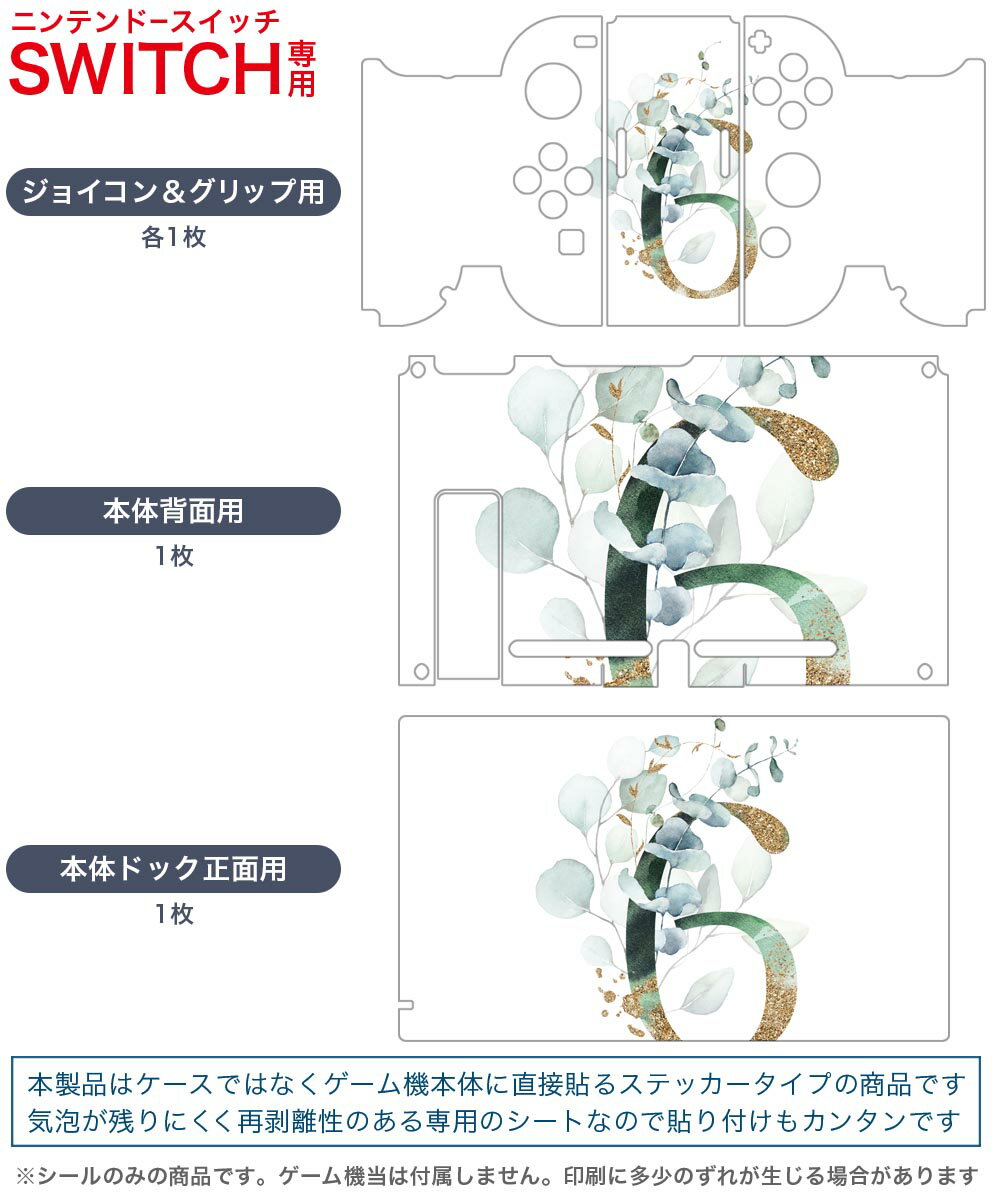 ニンテンドースイッチ
SWITCH専用

ジョイコン＆グリップ用
各1枚

本体背面用
1枚

本体ドック正面用
1枚

本製品はケースではなくゲーム機本体に直接貼るステッカータイプの商品です
気泡が残りにくく再剥離性のある専用のシートなので貼り付けもカンタンです

※シールのみの商品です。ゲーム機当は付属しません。印刷に多少のずれが生じる場合があります