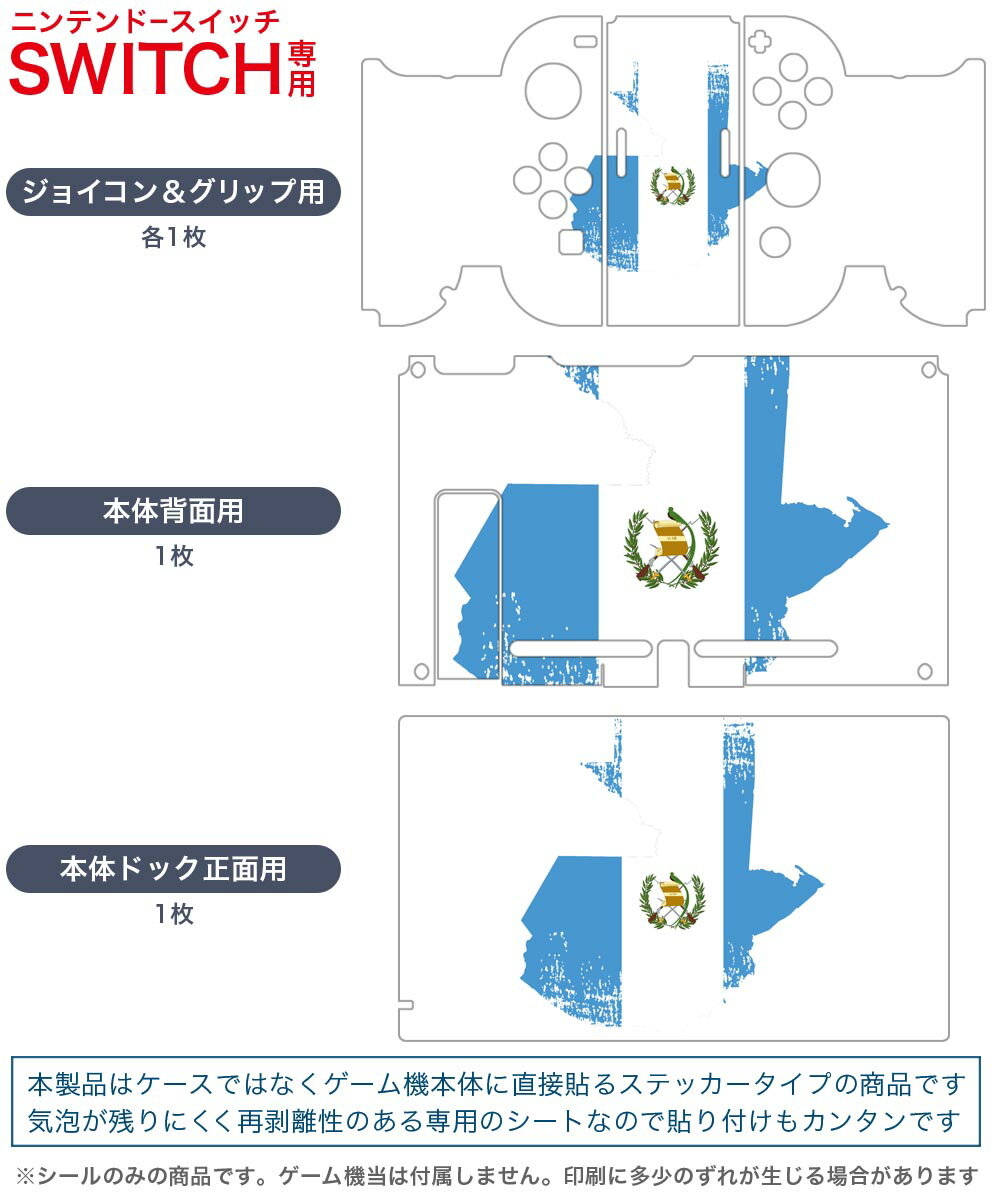 ニンテンドースイッチ
SWITCH専用

ジョイコン＆グリップ用
各1枚

本体背面用
1枚

本体ドック正面用
1枚

本製品はケースではなくゲーム機本体に直接貼るステッカータイプの商品です
気泡が残りにくく再剥離性のある専用のシートなので貼り付けもカンタンです

※シールのみの商品です。ゲーム機当は付属しません。印刷に多少のずれが生じる場合があります