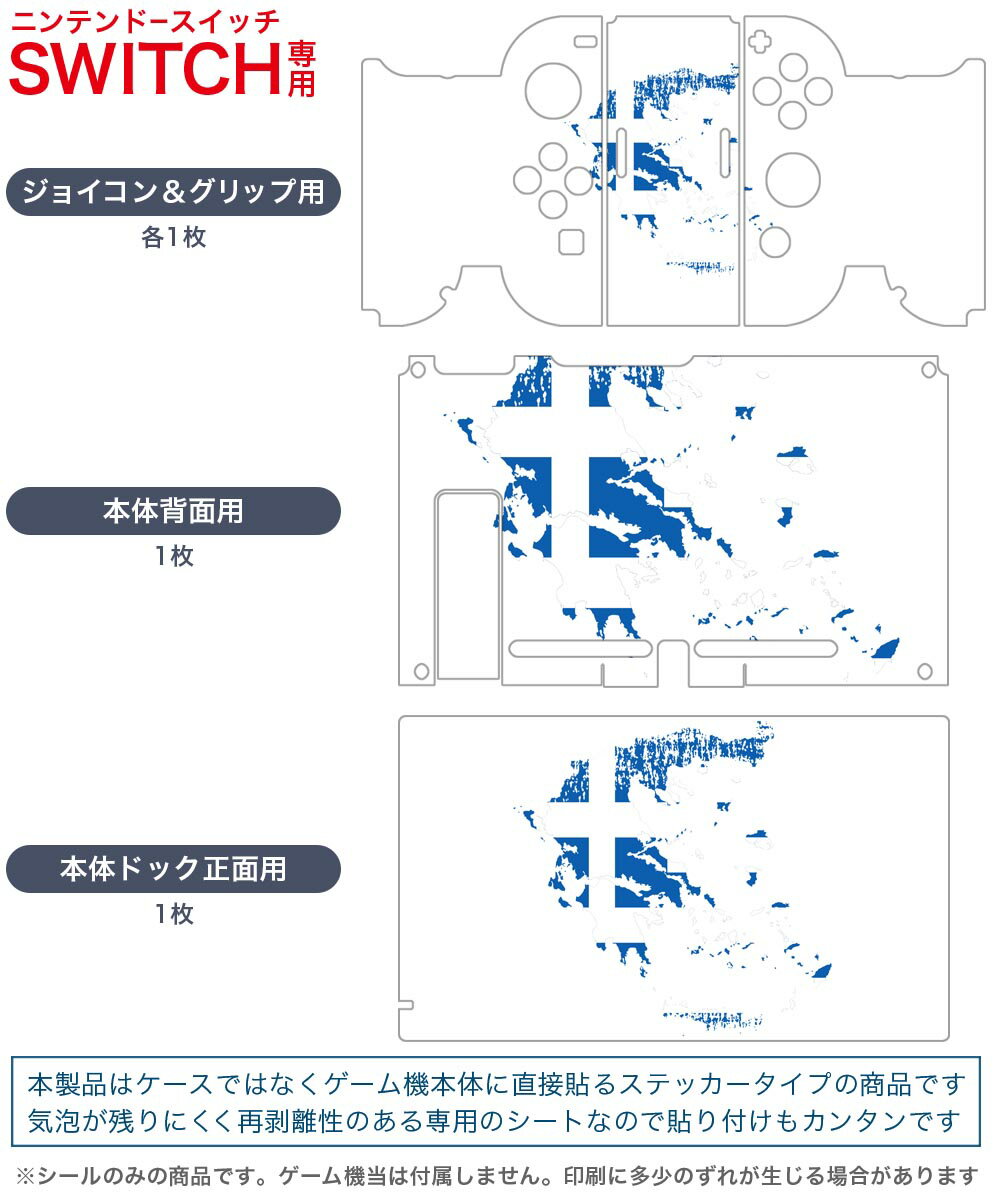 ニンテンドースイッチ
SWITCH専用

ジョイコン＆グリップ用
各1枚

本体背面用
1枚

本体ドック正面用
1枚

本製品はケースではなくゲーム機本体に直接貼るステッカータイプの商品です
気泡が残りにくく再剥離性のある専用のシートなので貼り付けもカンタンです

※シールのみの商品です。ゲーム機当は付属しません。印刷に多少のずれが生じる場合があります