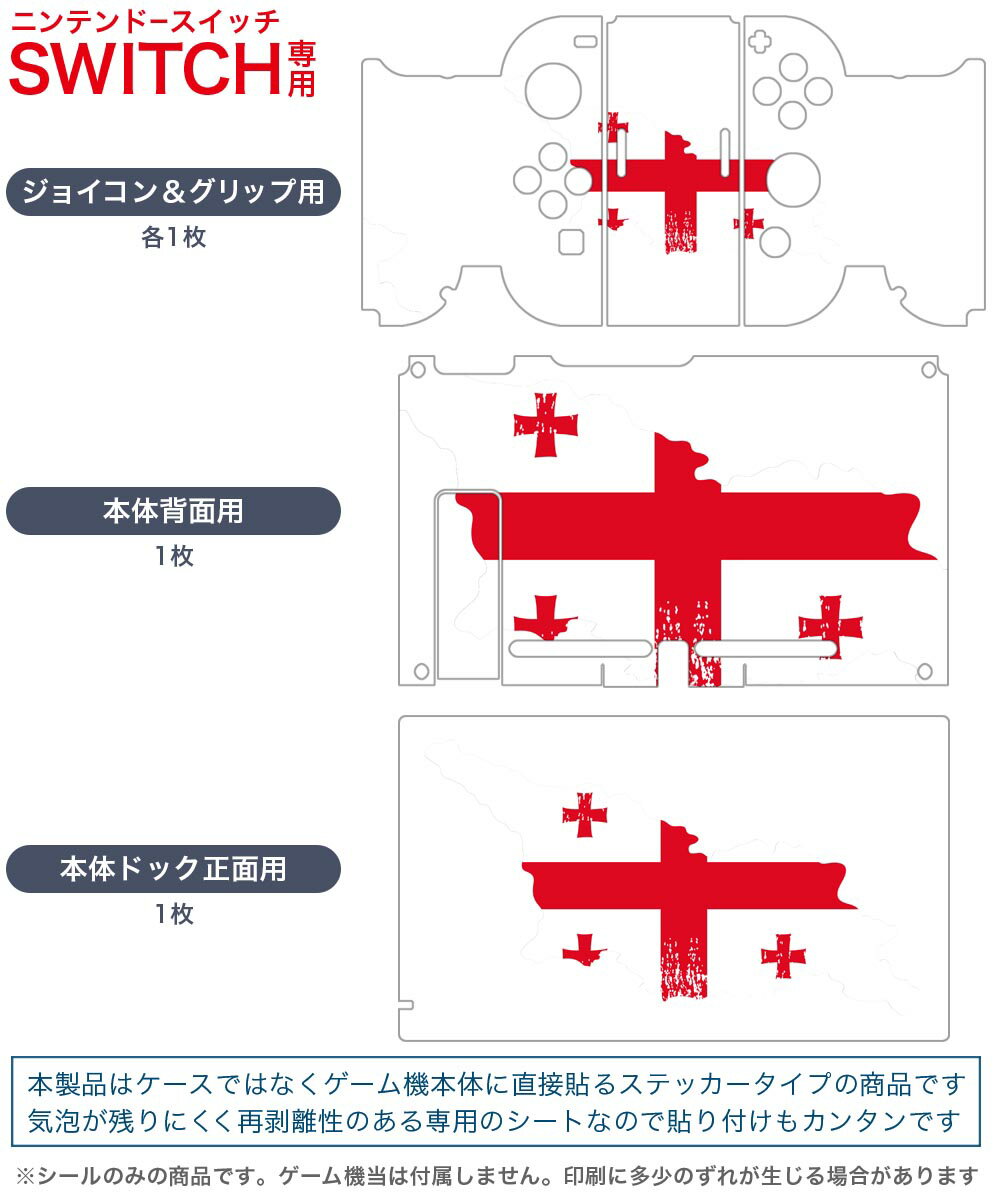 ニンテンドースイッチ
SWITCH専用

ジョイコン＆グリップ用
各1枚

本体背面用
1枚

本体ドック正面用
1枚

本製品はケースではなくゲーム機本体に直接貼るステッカータイプの商品です
気泡が残りにくく再剥離性のある専用のシートなので貼り付けもカンタンです

※シールのみの商品です。ゲーム機当は付属しません。印刷に多少のずれが生じる場合があります