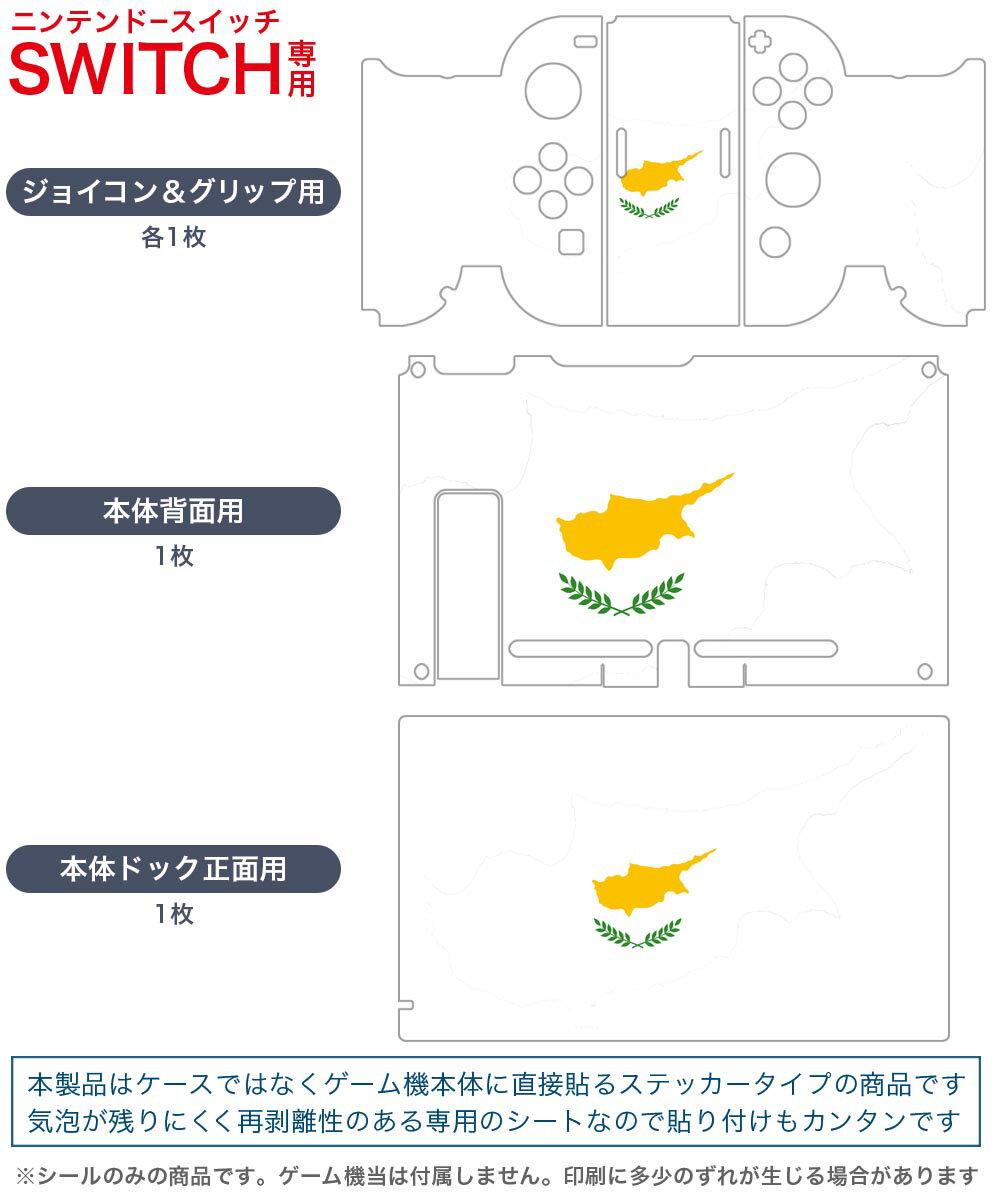 ニンテンドースイッチ
SWITCH専用

ジョイコン＆グリップ用
各1枚

本体背面用
1枚

本体ドック正面用
1枚

本製品はケースではなくゲーム機本体に直接貼るステッカータイプの商品です
気泡が残りにくく再剥離性のある専用のシートなので貼り付けもカンタンです

※シールのみの商品です。ゲーム機当は付属しません。印刷に多少のずれが生じる場合があります