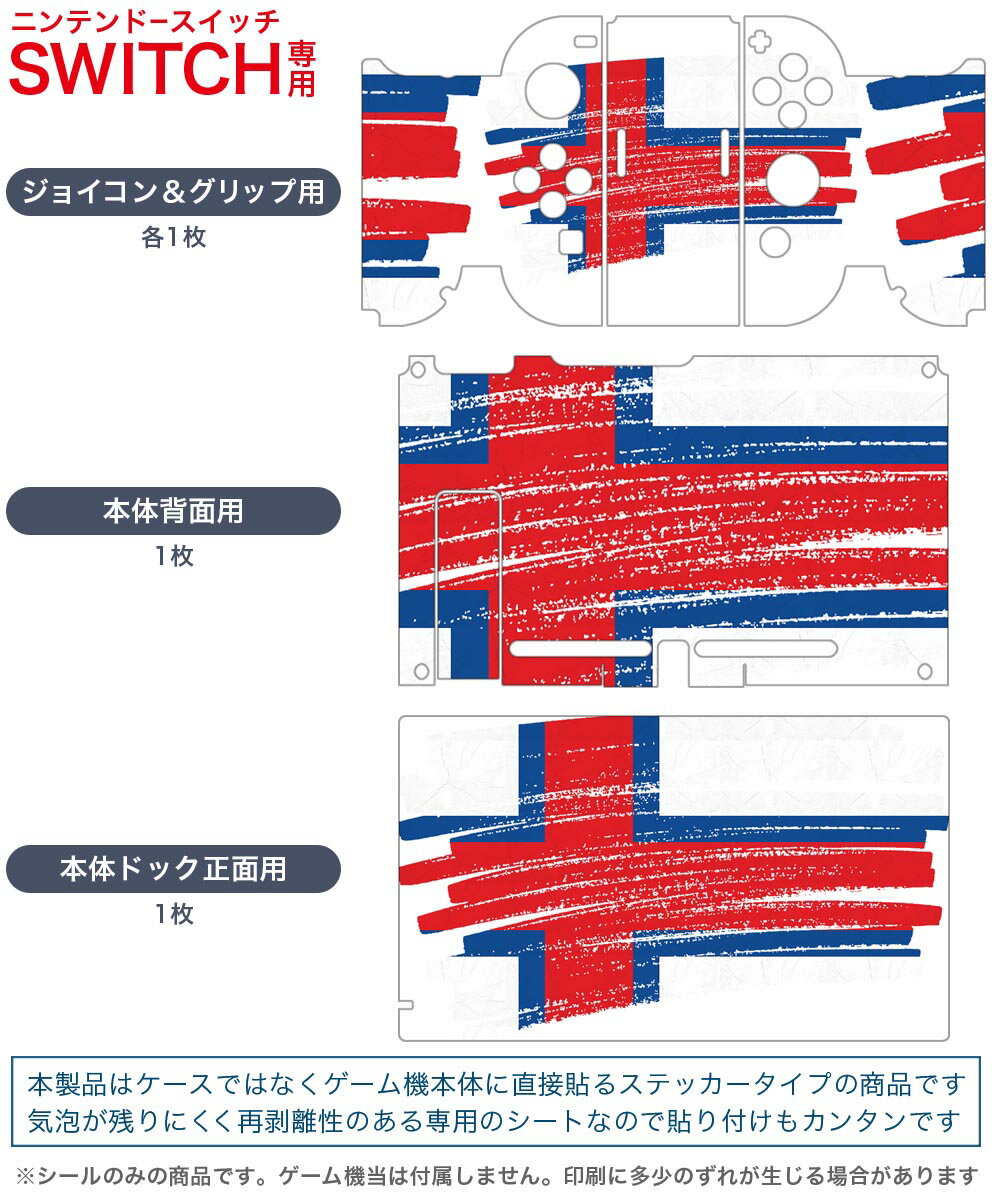 ニンテンドースイッチ
SWITCH専用

ジョイコン＆グリップ用
各1枚

本体背面用
1枚

本体ドック正面用
1枚

本製品はケースではなくゲーム機本体に直接貼るステッカータイプの商品です
気泡が残りにくく再剥離性のある専用のシートなので貼り付けもカンタンです

※シールのみの商品です。ゲーム機当は付属しません。印刷に多少のずれが生じる場合があります