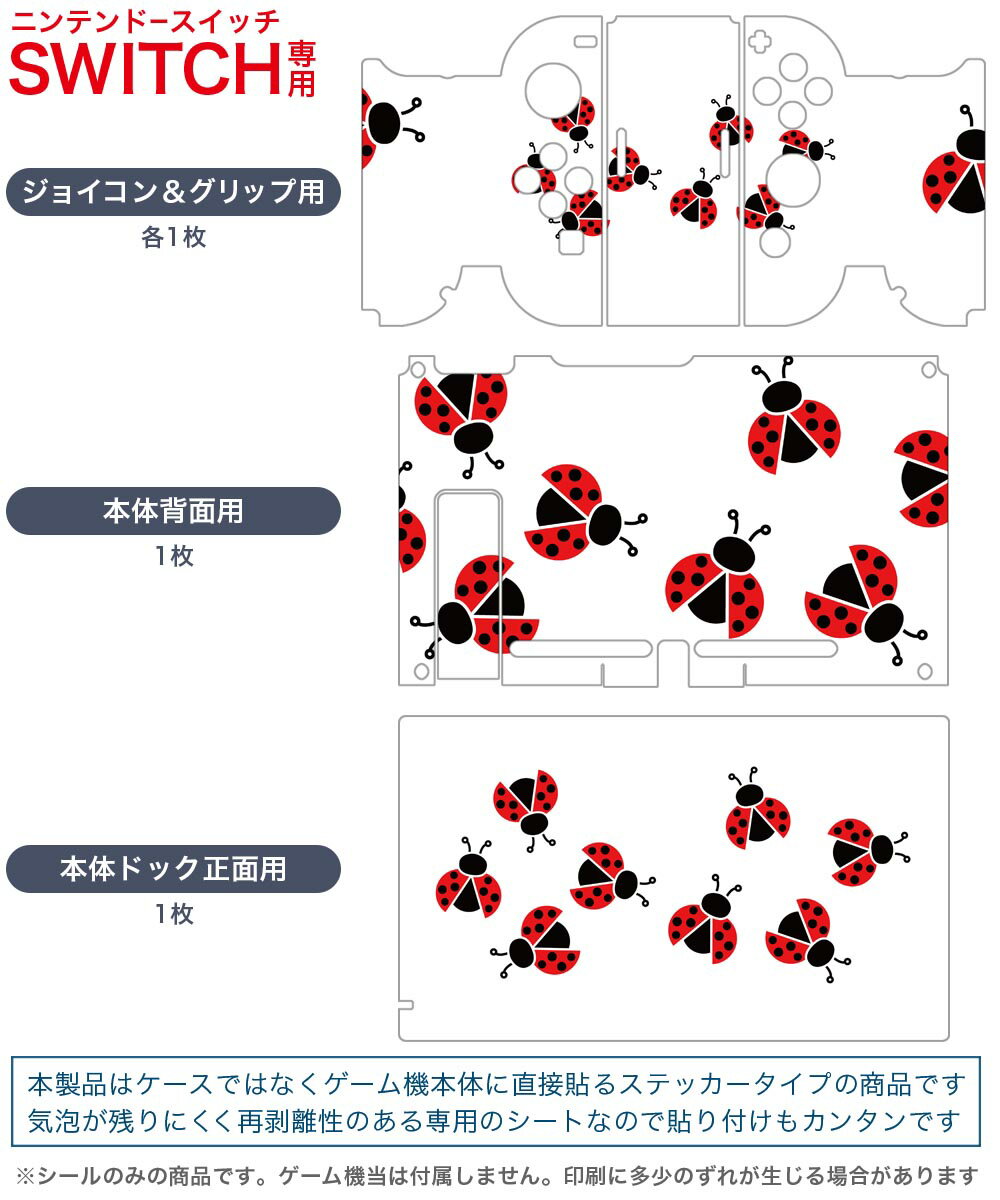 ニンテンドースイッチ
SWITCH専用

ジョイコン＆グリップ用
各1枚

本体背面用
1枚

本体ドック正面用
1枚

本製品はケースではなくゲーム機本体に直接貼るステッカータイプの商品です
気泡が残りにくく再剥離性のある専用のシートなので貼り付けもカンタンです

※シールのみの商品です。ゲーム機当は付属しません。印刷に多少のずれが生じる場合があります