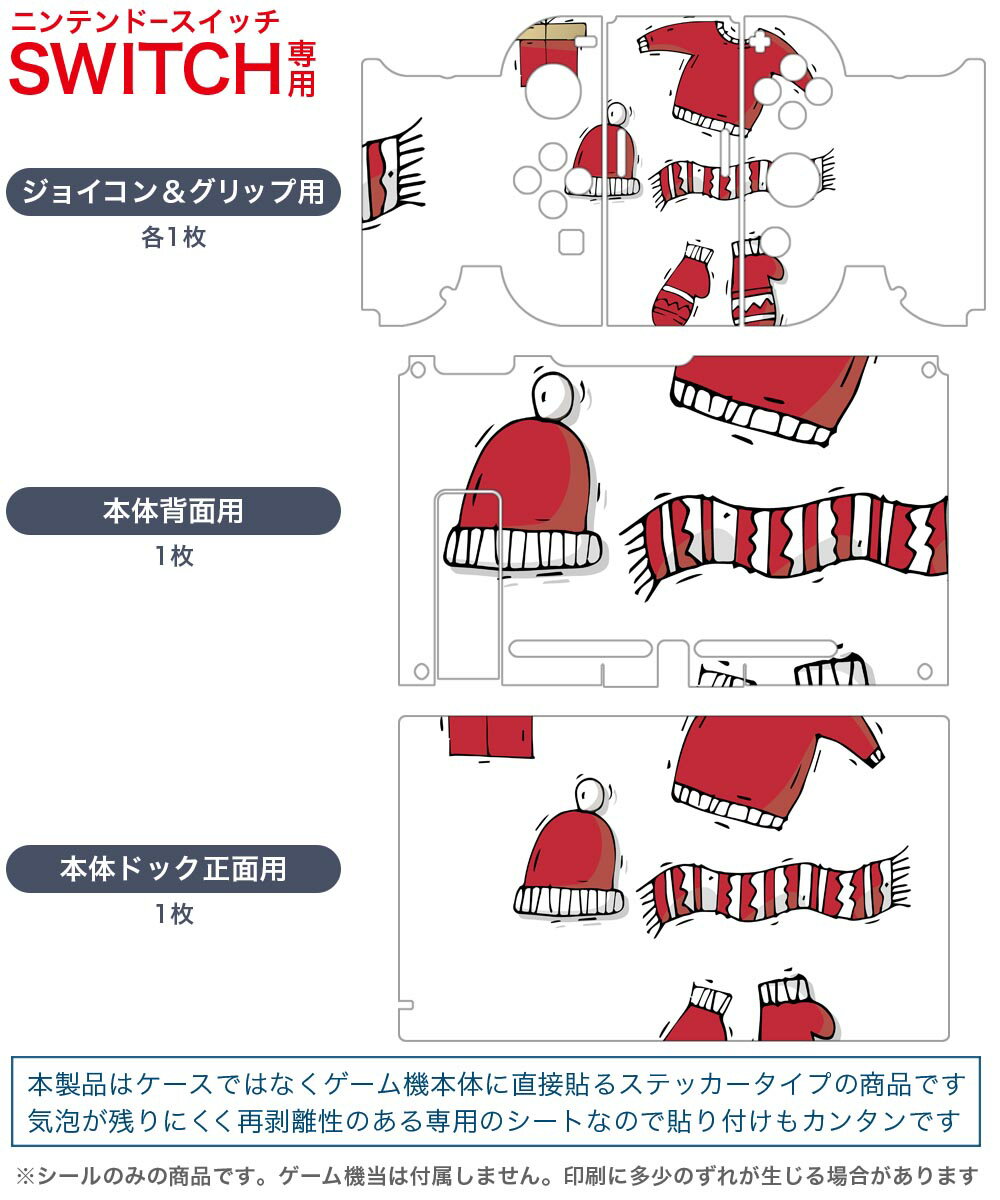 ニンテンドースイッチ
SWITCH専用

ジョイコン＆グリップ用
各1枚

本体背面用
1枚

本体ドック正面用
1枚

本製品はケースではなくゲーム機本体に直接貼るステッカータイプの商品です
気泡が残りにくく再剥離性のある専用のシートなので貼り付けもカンタンです

※シールのみの商品です。ゲーム機当は付属しません。印刷に多少のずれが生じる場合があります