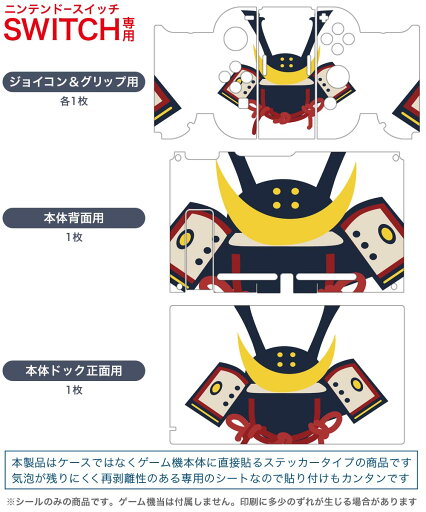 ニンテンドースイッチ
SWITCH専用

ジョイコン＆グリップ用
各1枚

本体背面用
1枚

本体ドック正面用
1枚

本製品はケースではなくゲーム機本体に直接貼るステッカータイプの商品です
気泡が残りにくく再剥離性のある専用のシートなので貼り付けもカンタンです

※シールのみの商品です。ゲーム機当は付属しません。印刷に多少のずれが生じる場合があります