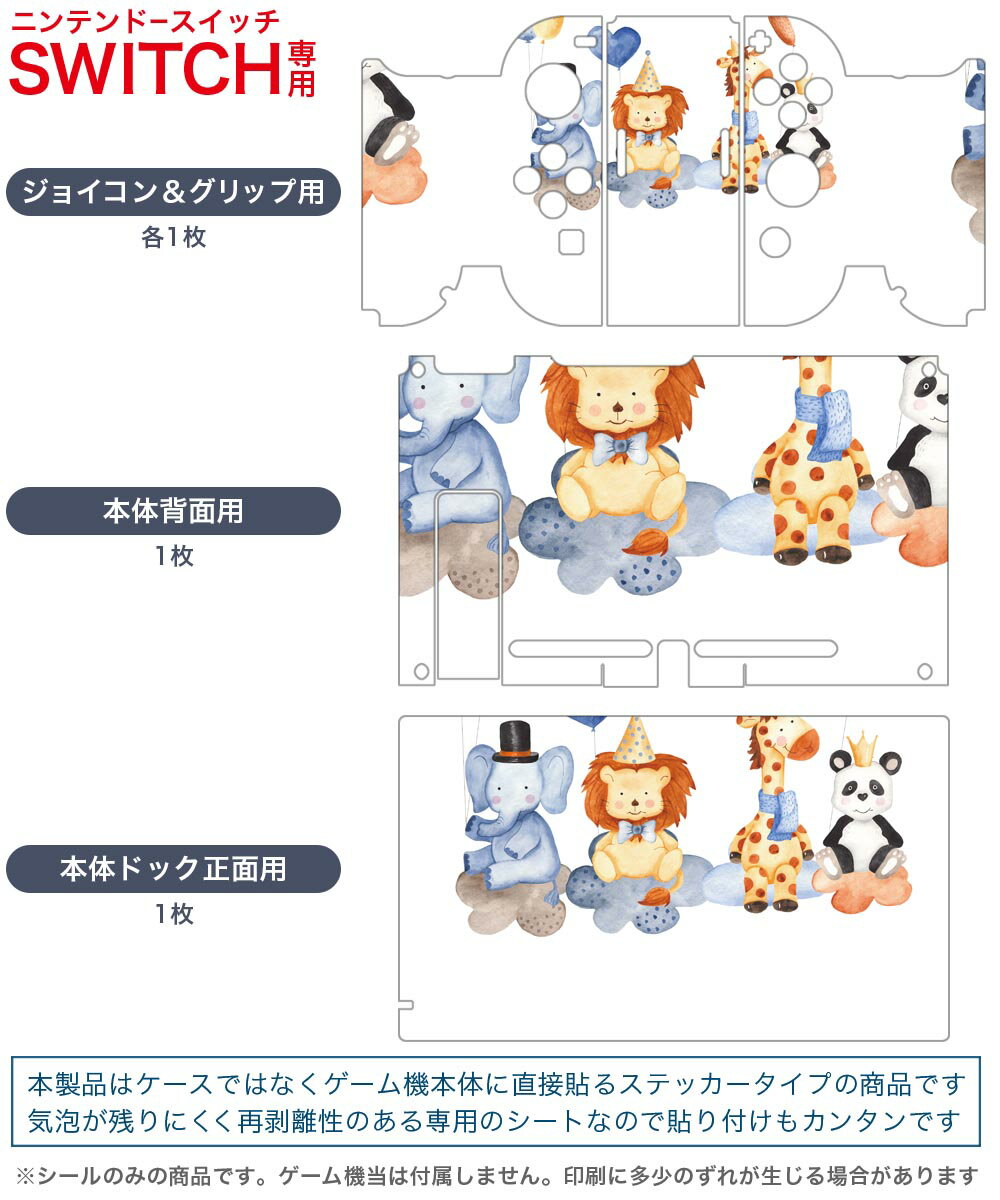 ニンテンドースイッチ
SWITCH専用

ジョイコン＆グリップ用
各1枚

本体背面用
1枚

本体ドック正面用
1枚

本製品はケースではなくゲーム機本体に直接貼るステッカータイプの商品です
気泡が残りにくく再剥離性のある専用のシートなので貼り付けもカンタンです

※シールのみの商品です。ゲーム機当は付属しません。印刷に多少のずれが生じる場合があります