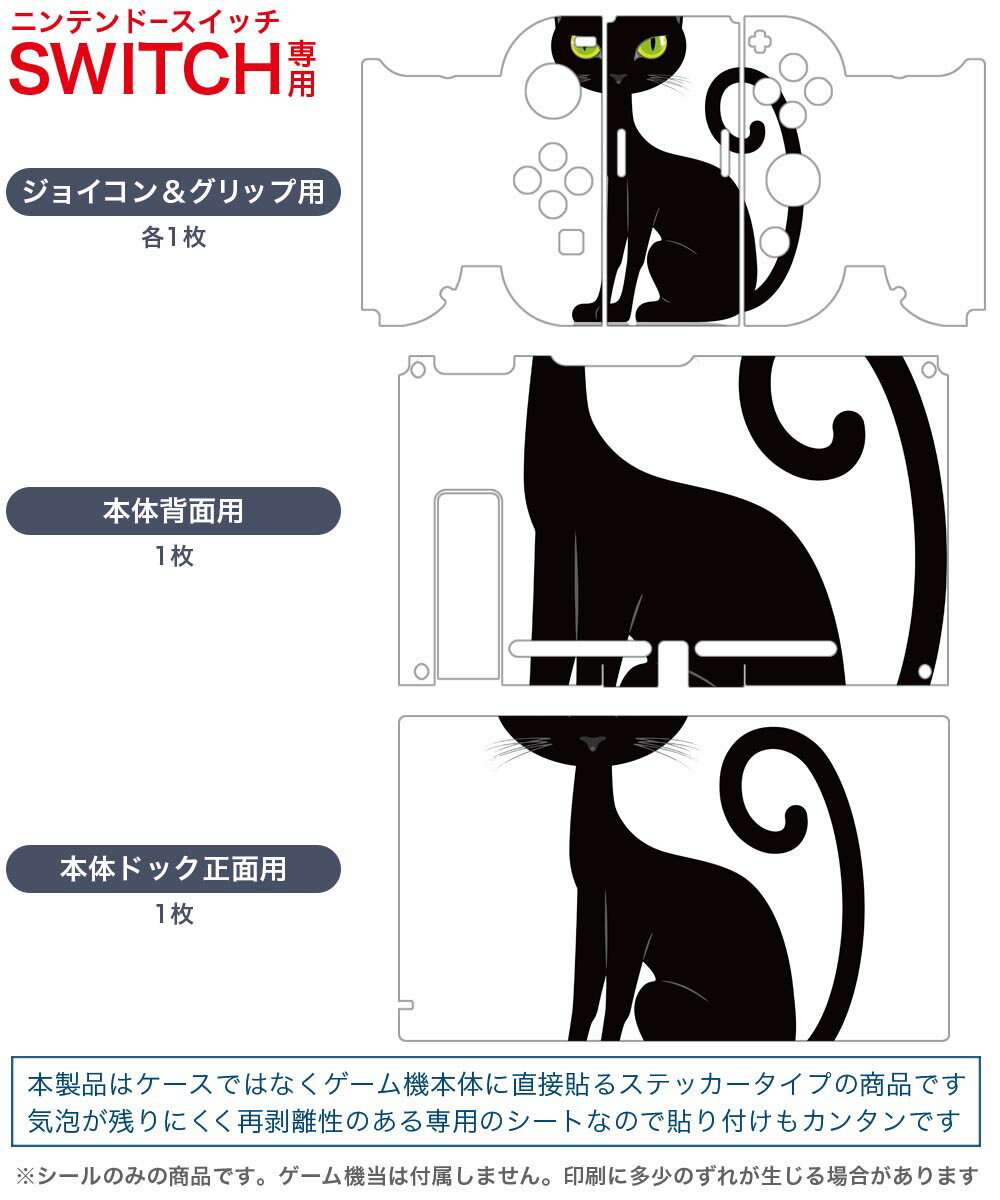 ニンテンドースイッチ
SWITCH専用

ジョイコン＆グリップ用
各1枚

本体背面用
1枚

本体ドック正面用
1枚

本製品はケースではなくゲーム機本体に直接貼るステッカータイプの商品です
気泡が残りにくく再剥離性のある専用のシートなので貼り付けもカンタンです

※シールのみの商品です。ゲーム機当は付属しません。印刷に多少のずれが生じる場合があります