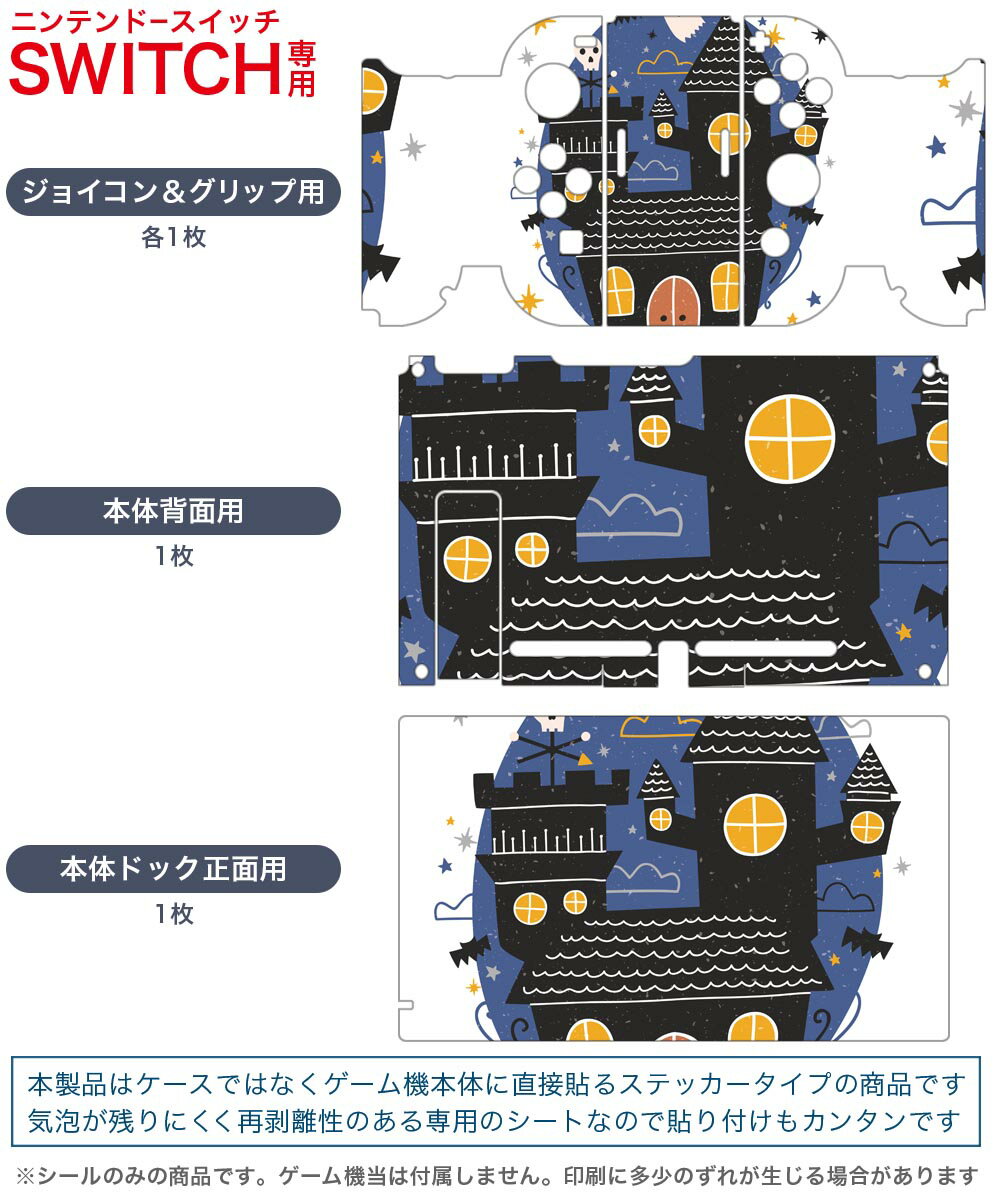 ニンテンドースイッチ
SWITCH専用

ジョイコン＆グリップ用
各1枚

本体背面用
1枚

本体ドック正面用
1枚

本製品はケースではなくゲーム機本体に直接貼るステッカータイプの商品です
気泡が残りにくく再剥離性のある専用のシートなので貼り付けもカンタンです

※シールのみの商品です。ゲーム機当は付属しません。印刷に多少のずれが生じる場合があります