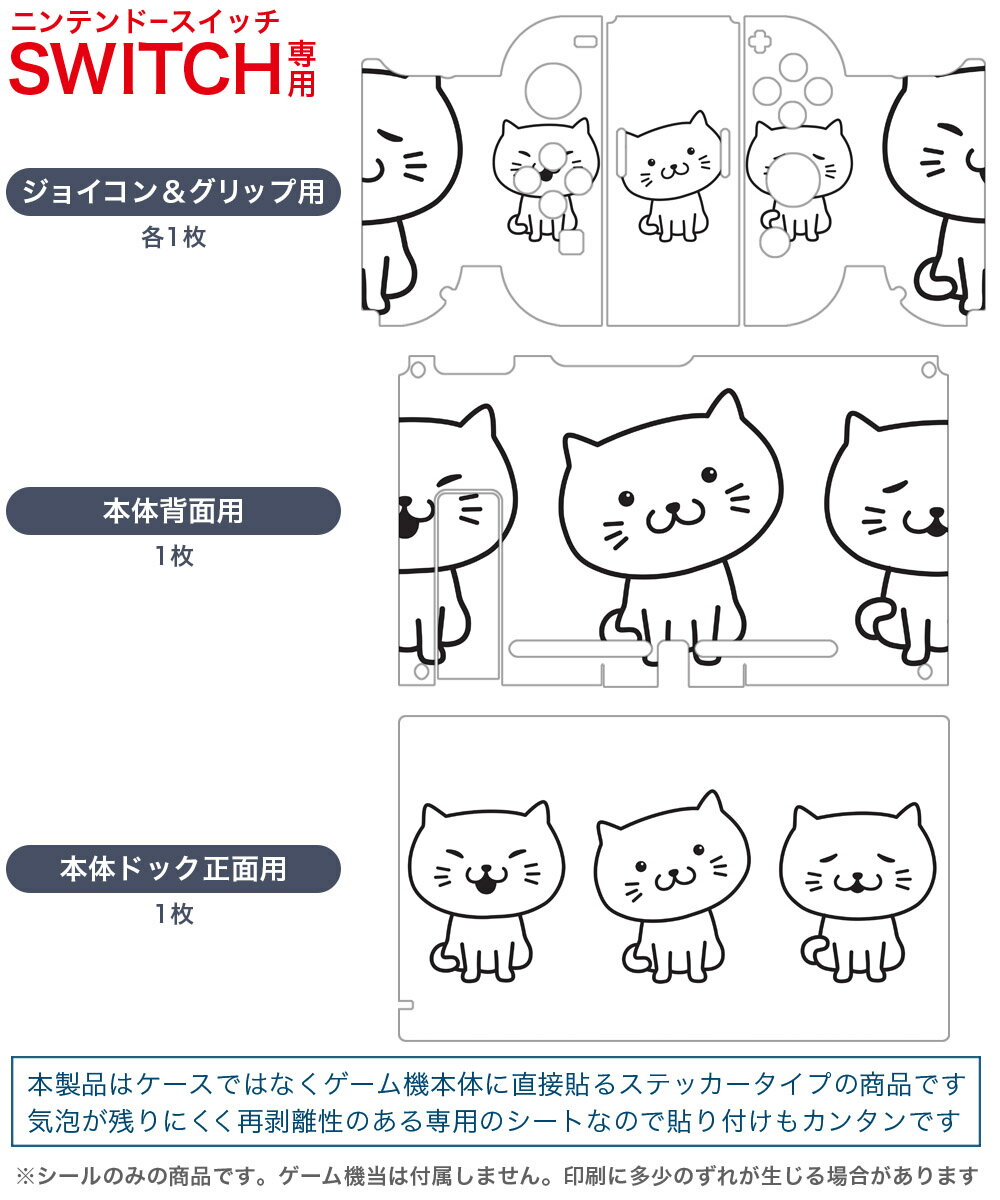 ニンテンドースイッチ
SWITCH専用

ジョイコン＆グリップ用
各1枚

本体背面用
1枚

本体ドック正面用
1枚

本製品はケースではなくゲーム機本体に直接貼るステッカータイプの商品です
気泡が残りにくく再剥離性のある専用のシートなので貼り付けもカンタンです

※シールのみの商品です。ゲーム機当は付属しません。印刷に多少のずれが生じる場合があります