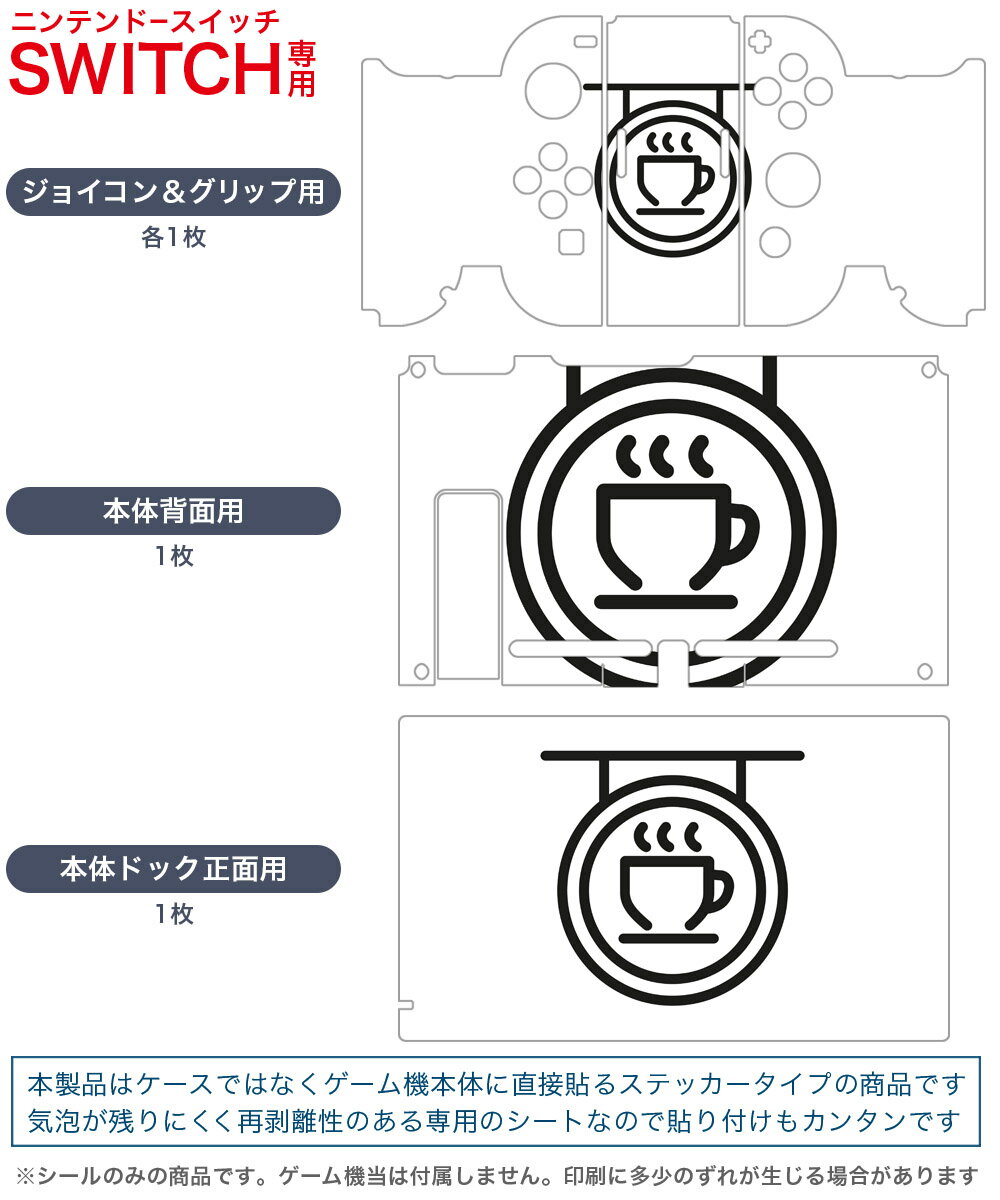 ニンテンドースイッチ
SWITCH専用

ジョイコン＆グリップ用
各1枚

本体背面用
1枚

本体ドック正面用
1枚

本製品はケースではなくゲーム機本体に直接貼るステッカータイプの商品です
気泡が残りにくく再剥離性のある専用のシートなので貼り付けもカンタンです

※シールのみの商品です。ゲーム機当は付属しません。印刷に多少のずれが生じる場合があります