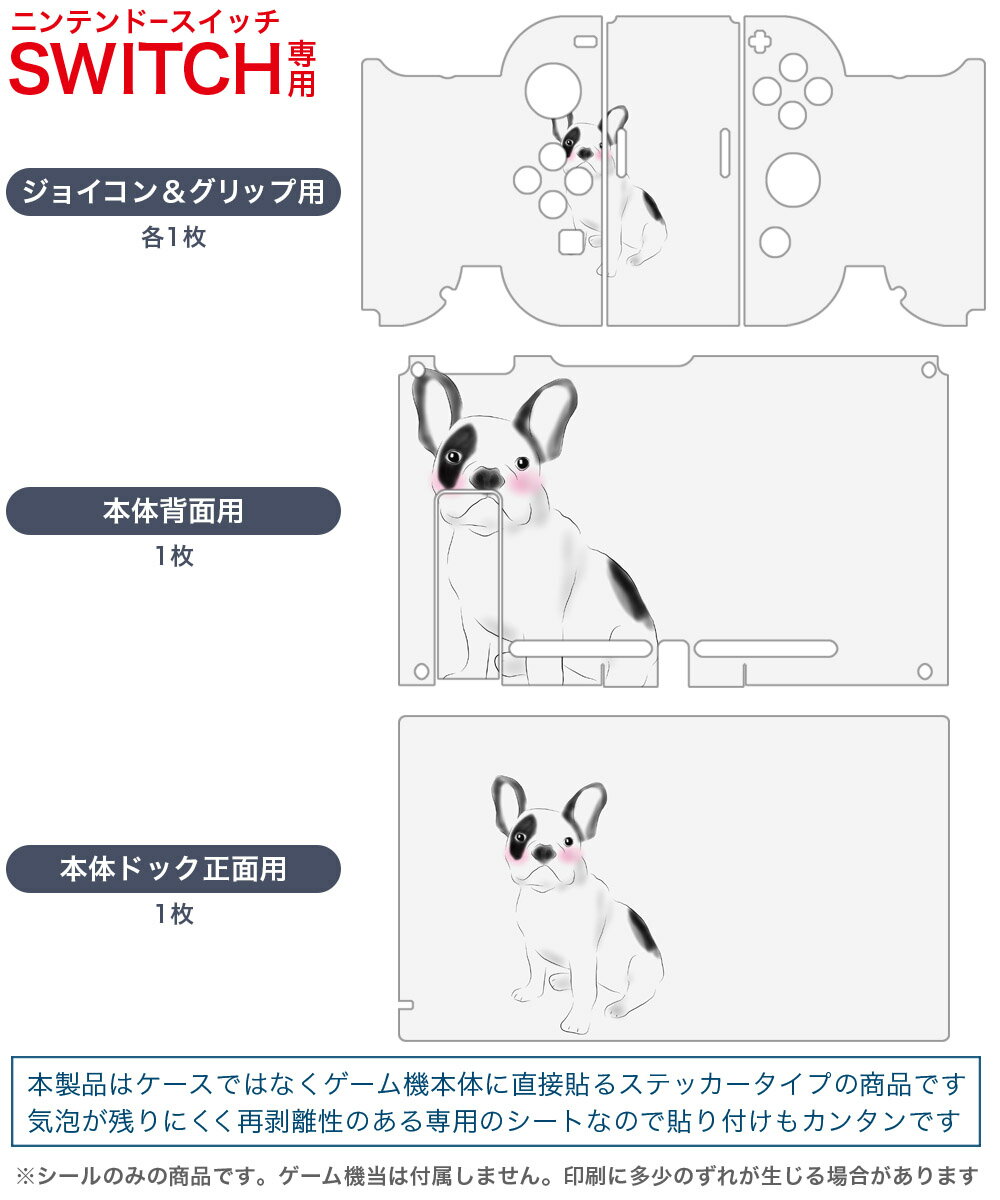 ニンテンドースイッチ
SWITCH専用

ジョイコン＆グリップ用
各1枚

本体背面用
1枚

本体ドック正面用
1枚

本製品はケースではなくゲーム機本体に直接貼るステッカータイプの商品です
気泡が残りにくく再剥離性のある専用のシートなので貼り付けもカンタンです

※シールのみの商品です。ゲーム機当は付属しません。印刷に多少のずれが生じる場合があります