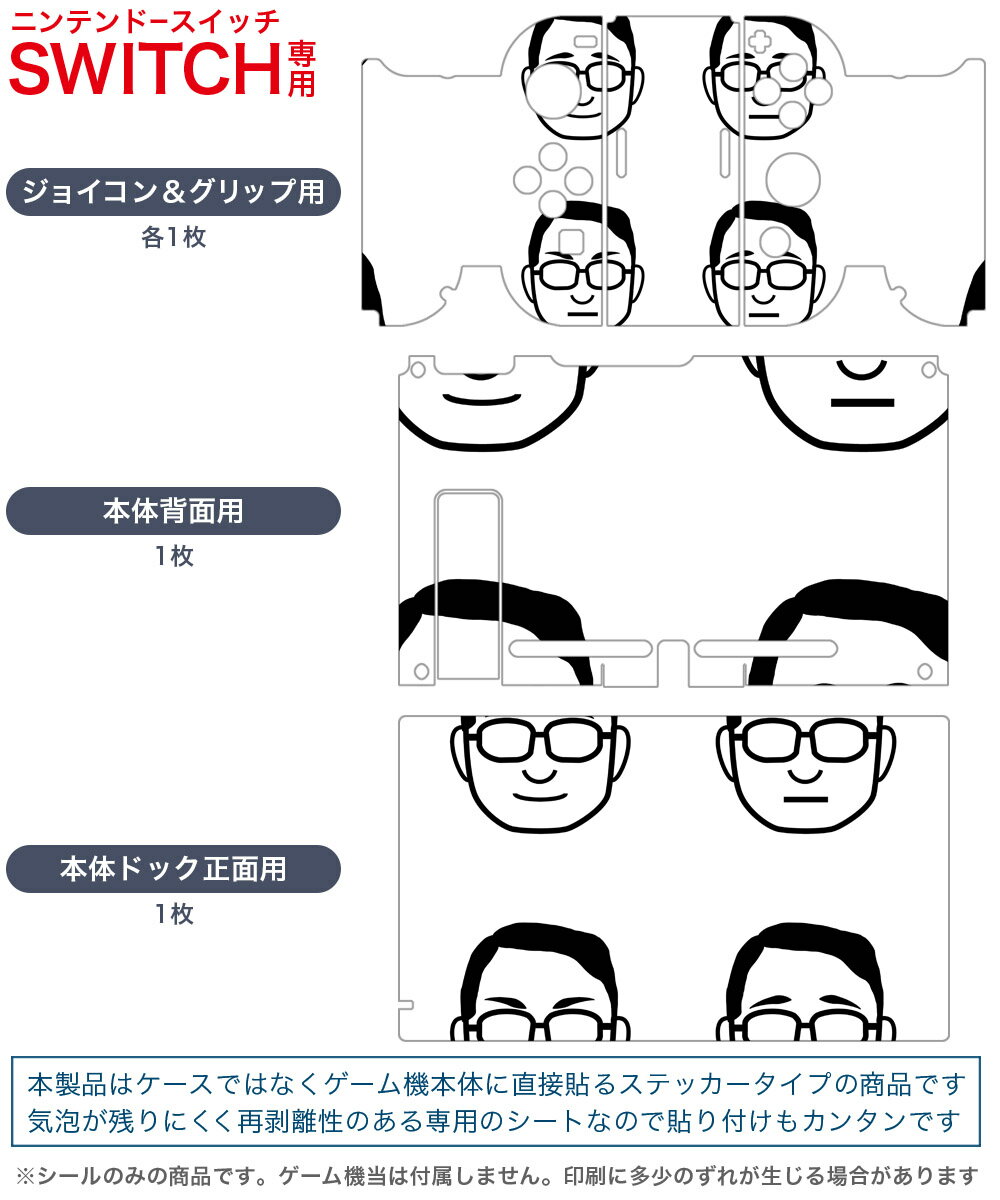 ニンテンドースイッチ
SWITCH専用

ジョイコン＆グリップ用
各1枚

本体背面用
1枚

本体ドック正面用
1枚

本製品はケースではなくゲーム機本体に直接貼るステッカータイプの商品です
気泡が残りにくく再剥離性のある専用のシートなので貼り付けもカンタンです

※シールのみの商品です。ゲーム機当は付属しません。印刷に多少のずれが生じる場合があります