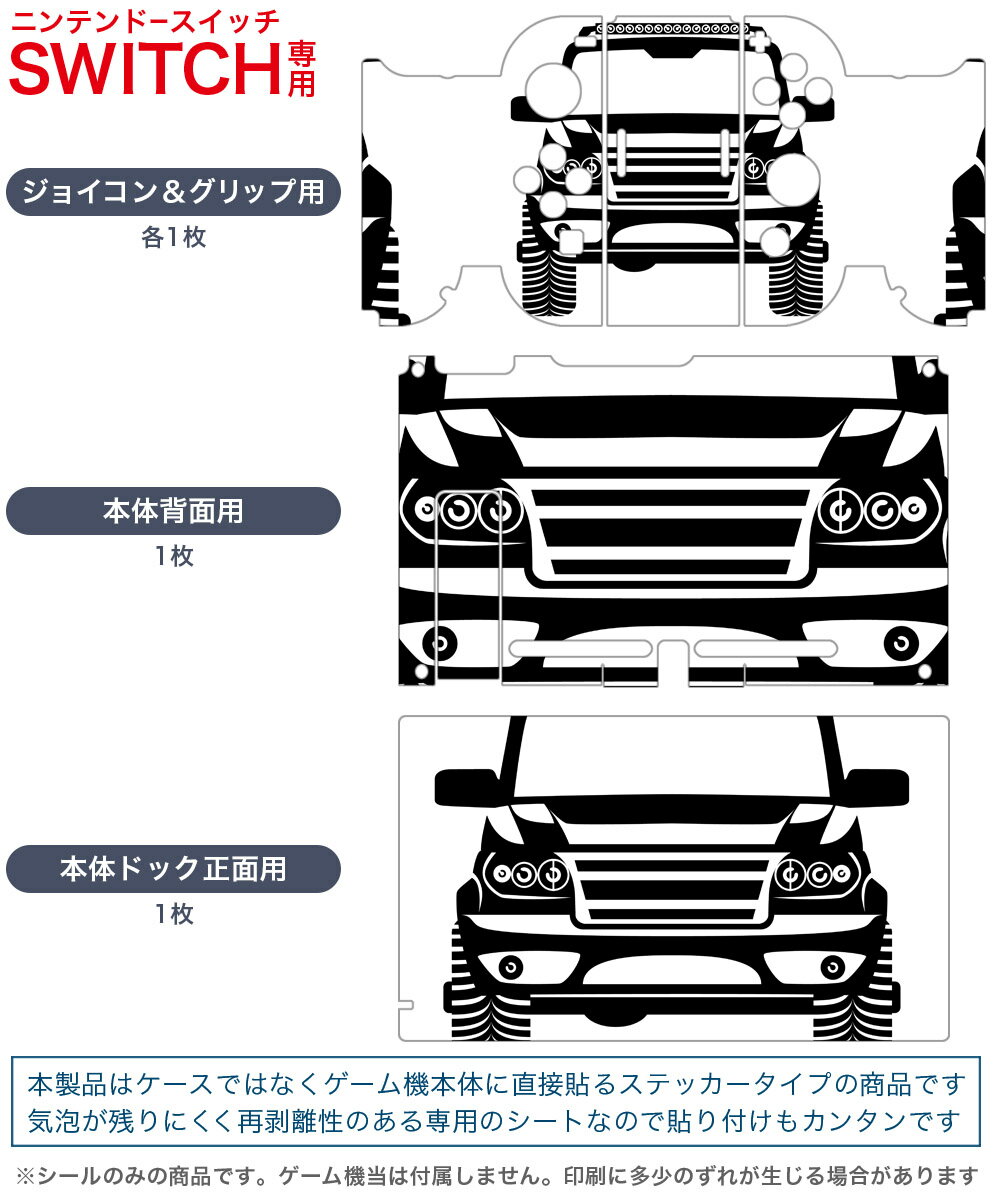 ニンテンドースイッチ
SWITCH専用

ジョイコン＆グリップ用
各1枚

本体背面用
1枚

本体ドック正面用
1枚

本製品はケースではなくゲーム機本体に直接貼るステッカータイプの商品です
気泡が残りにくく再剥離性のある専用のシートなので貼り付けもカンタンです

※シールのみの商品です。ゲーム機当は付属しません。印刷に多少のずれが生じる場合があります