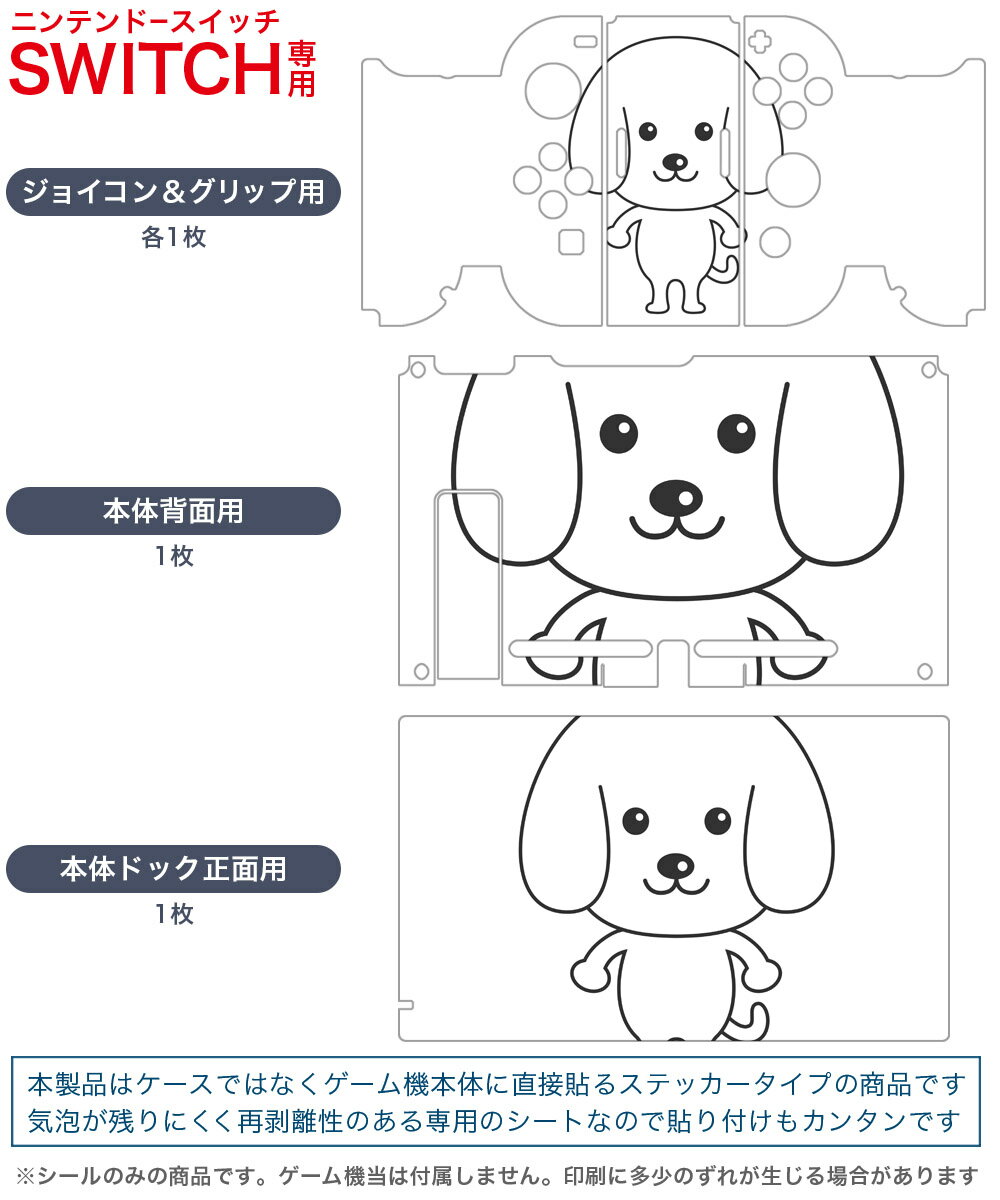 ニンテンドースイッチ
SWITCH専用

ジョイコン＆グリップ用
各1枚

本体背面用
1枚

本体ドック正面用
1枚

本製品はケースではなくゲーム機本体に直接貼るステッカータイプの商品です
気泡が残りにくく再剥離性のある専用のシートなので貼り付けもカンタンです

※シールのみの商品です。ゲーム機当は付属しません。印刷に多少のずれが生じる場合があります