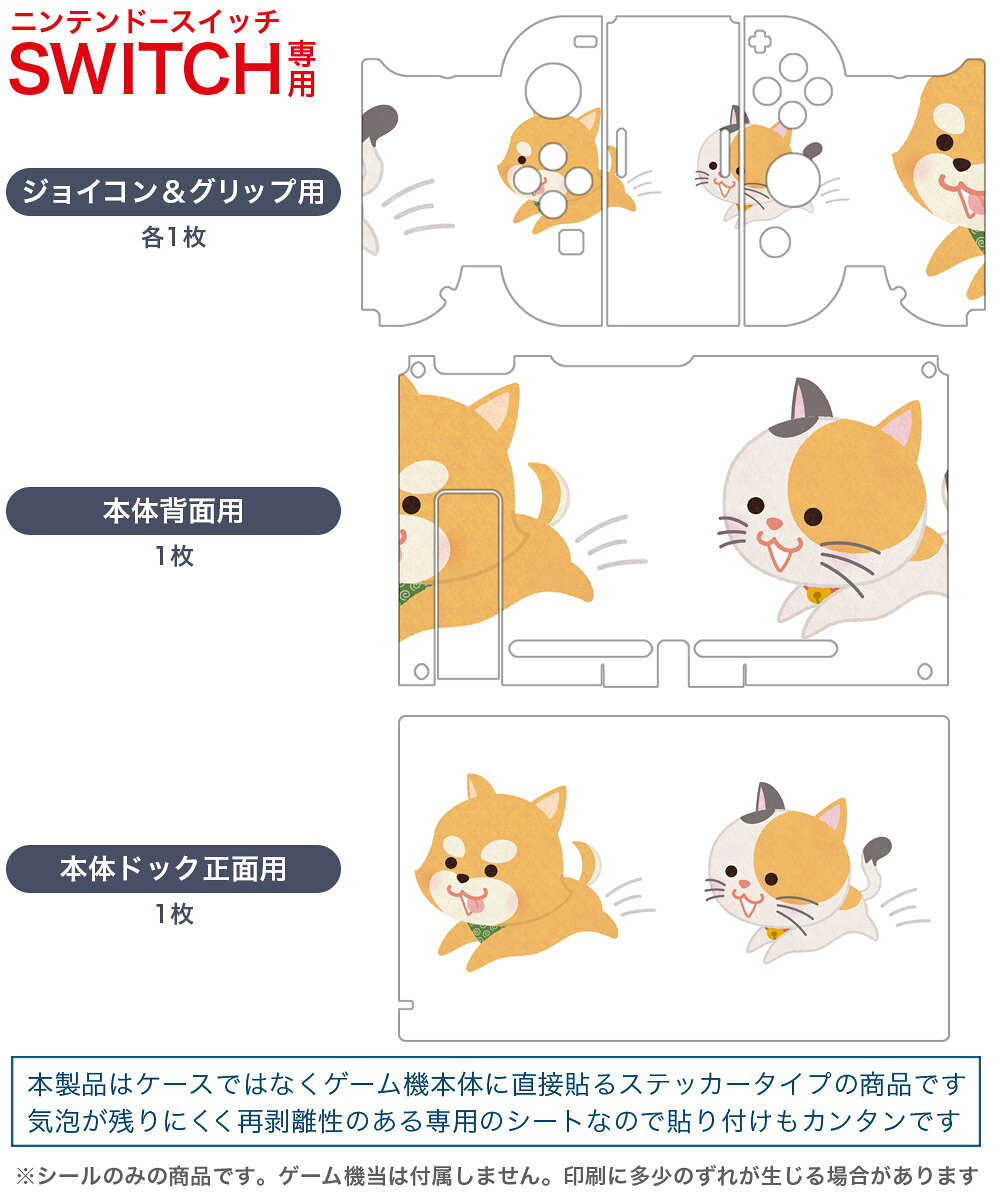 ニンテンドースイッチ
SWITCH専用

ジョイコン＆グリップ用
各1枚

本体背面用
1枚

本体ドック正面用
1枚

本製品はケースではなくゲーム機本体に直接貼るステッカータイプの商品です
気泡が残りにくく再剥離性のある専用のシートなので貼り付けもカンタンです

※シールのみの商品です。ゲーム機当は付属しません。印刷に多少のずれが生じる場合があります