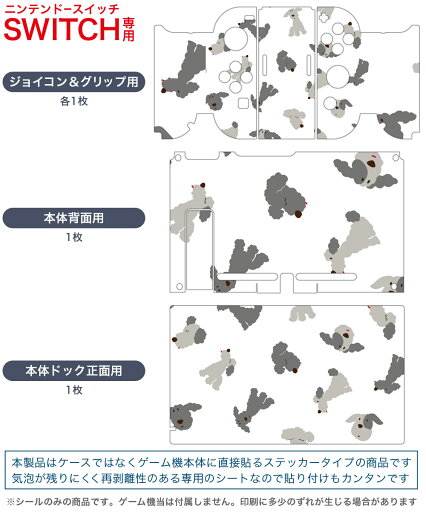 ニンテンドースイッチ
SWITCH専用

ジョイコン＆グリップ用
各1枚

本体背面用
1枚

本体ドック正面用
1枚

本製品はケースではなくゲーム機本体に直接貼るステッカータイプの商品です
気泡が残りにくく再剥離性のある専用のシートなので貼り付けもカンタンです

※シールのみの商品です。ゲーム機当は付属しません。印刷に多少のずれが生じる場合があります