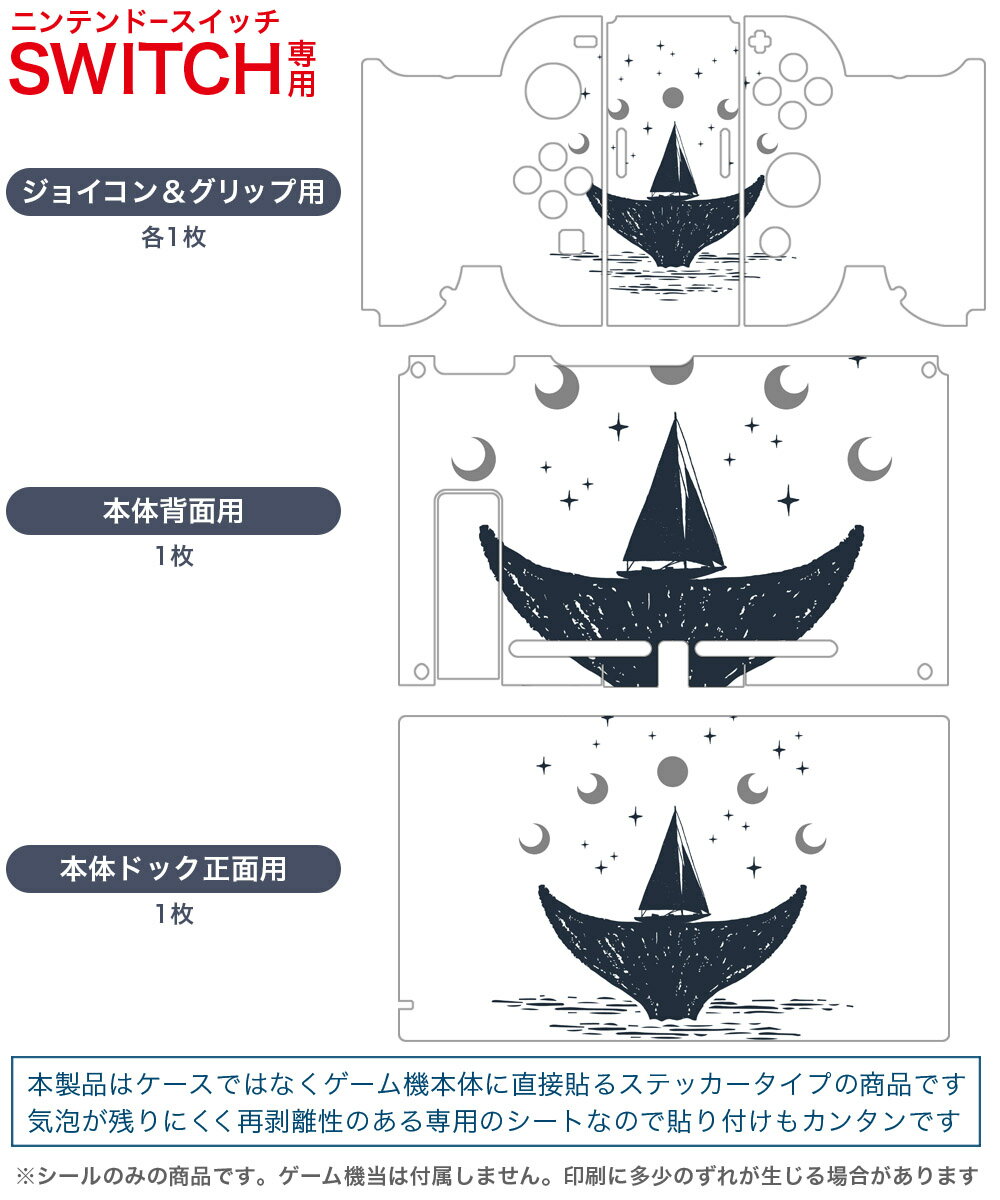 ニンテンドースイッチ
SWITCH専用

ジョイコン＆グリップ用
各1枚

本体背面用
1枚

本体ドック正面用
1枚

本製品はケースではなくゲーム機本体に直接貼るステッカータイプの商品です
気泡が残りにくく再剥離性のある専用のシートなので貼り付けもカンタンです

※シールのみの商品です。ゲーム機当は付属しません。印刷に多少のずれが生じる場合があります