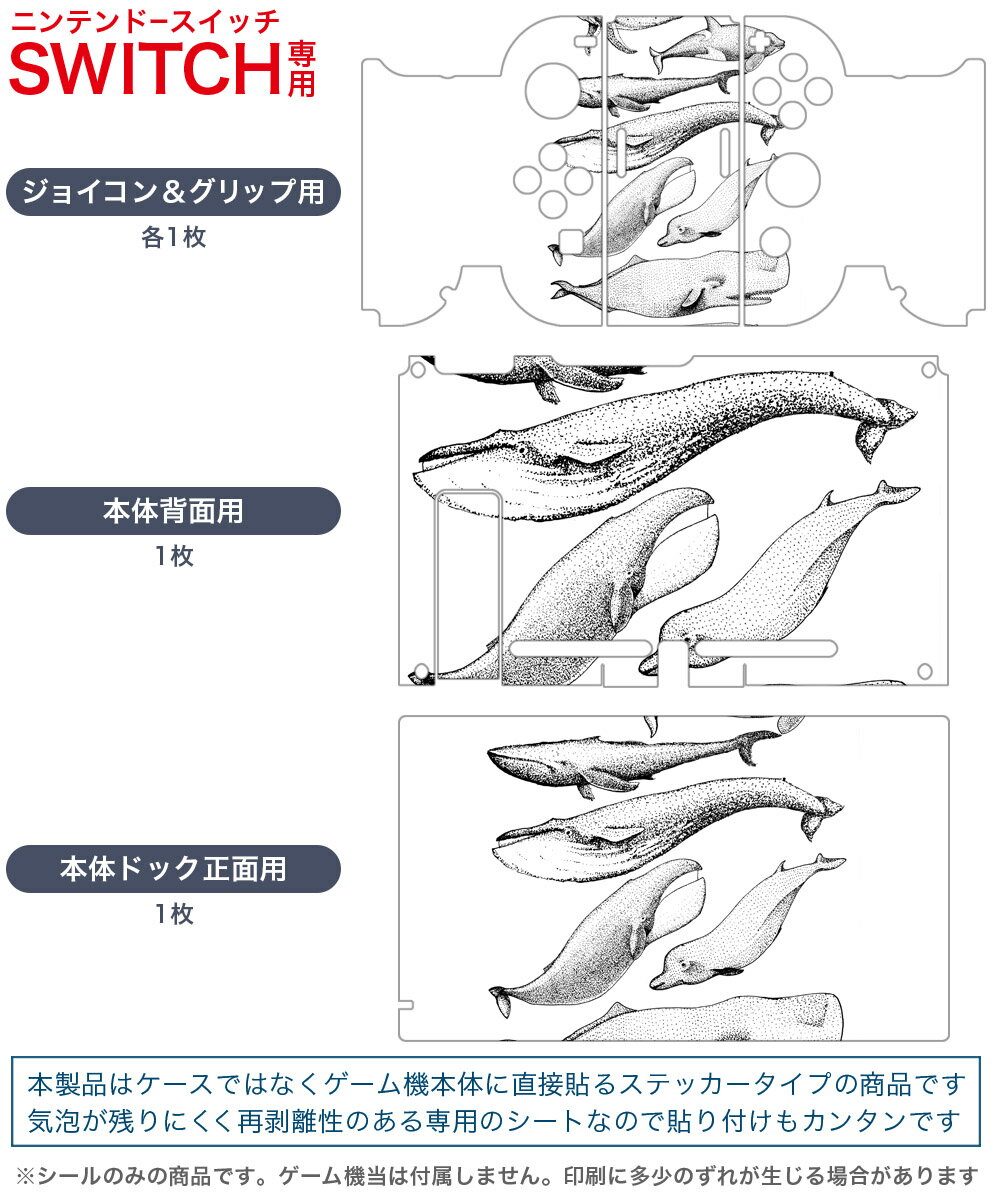 ニンテンドースイッチ
SWITCH専用

ジョイコン＆グリップ用
各1枚

本体背面用
1枚

本体ドック正面用
1枚

本製品はケースではなくゲーム機本体に直接貼るステッカータイプの商品です
気泡が残りにくく再剥離性のある専用のシートなので貼り付けもカンタンです

※シールのみの商品です。ゲーム機当は付属しません。印刷に多少のずれが生じる場合があります