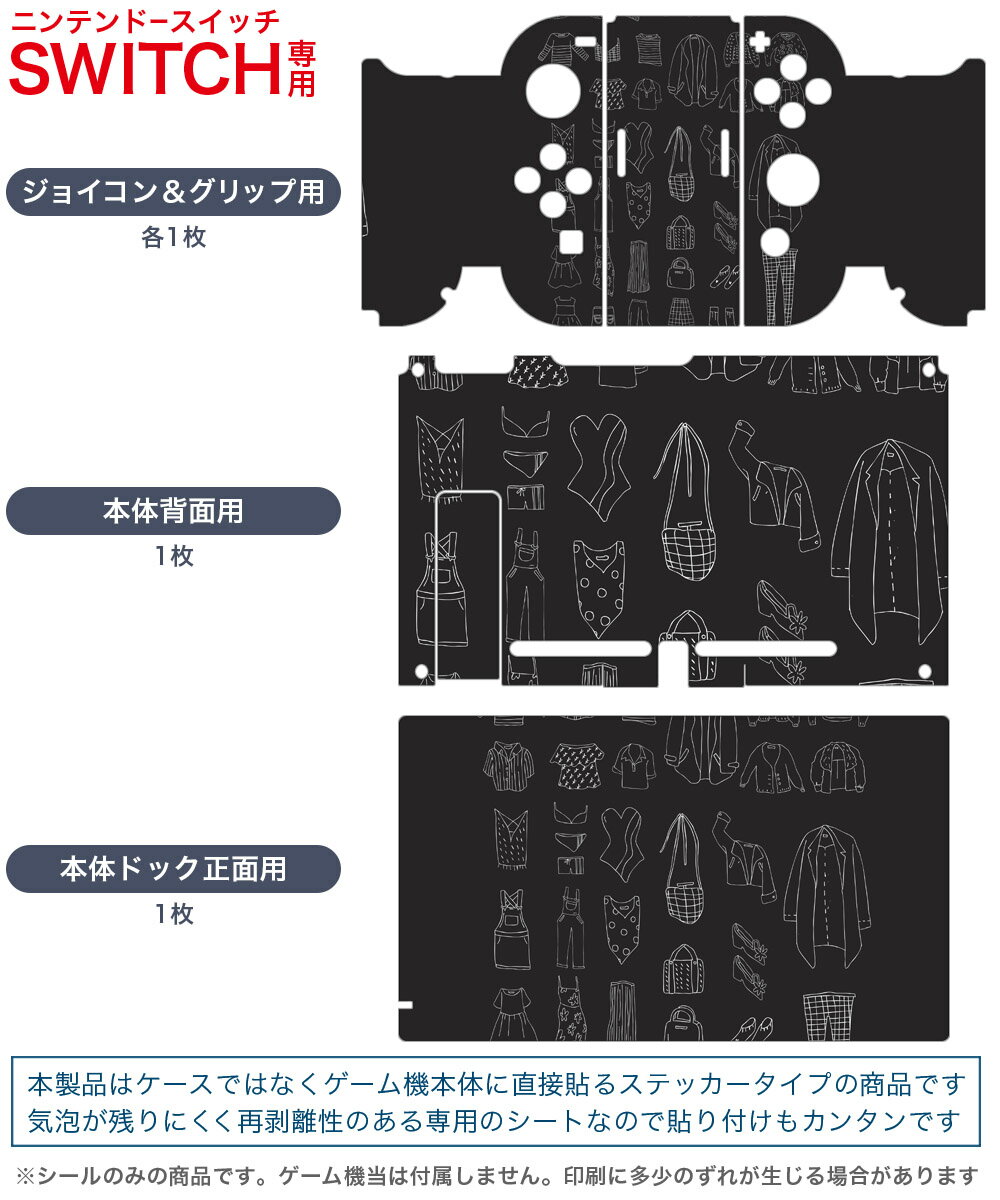 ニンテンドースイッチ
SWITCH専用

ジョイコン＆グリップ用
各1枚

本体背面用
1枚

本体ドック正面用
1枚

本製品はケースではなくゲーム機本体に直接貼るステッカータイプの商品です
気泡が残りにくく再剥離性のある専用のシートなので貼り付けもカンタンです

※シールのみの商品です。ゲーム機当は付属しません。印刷に多少のずれが生じる場合があります