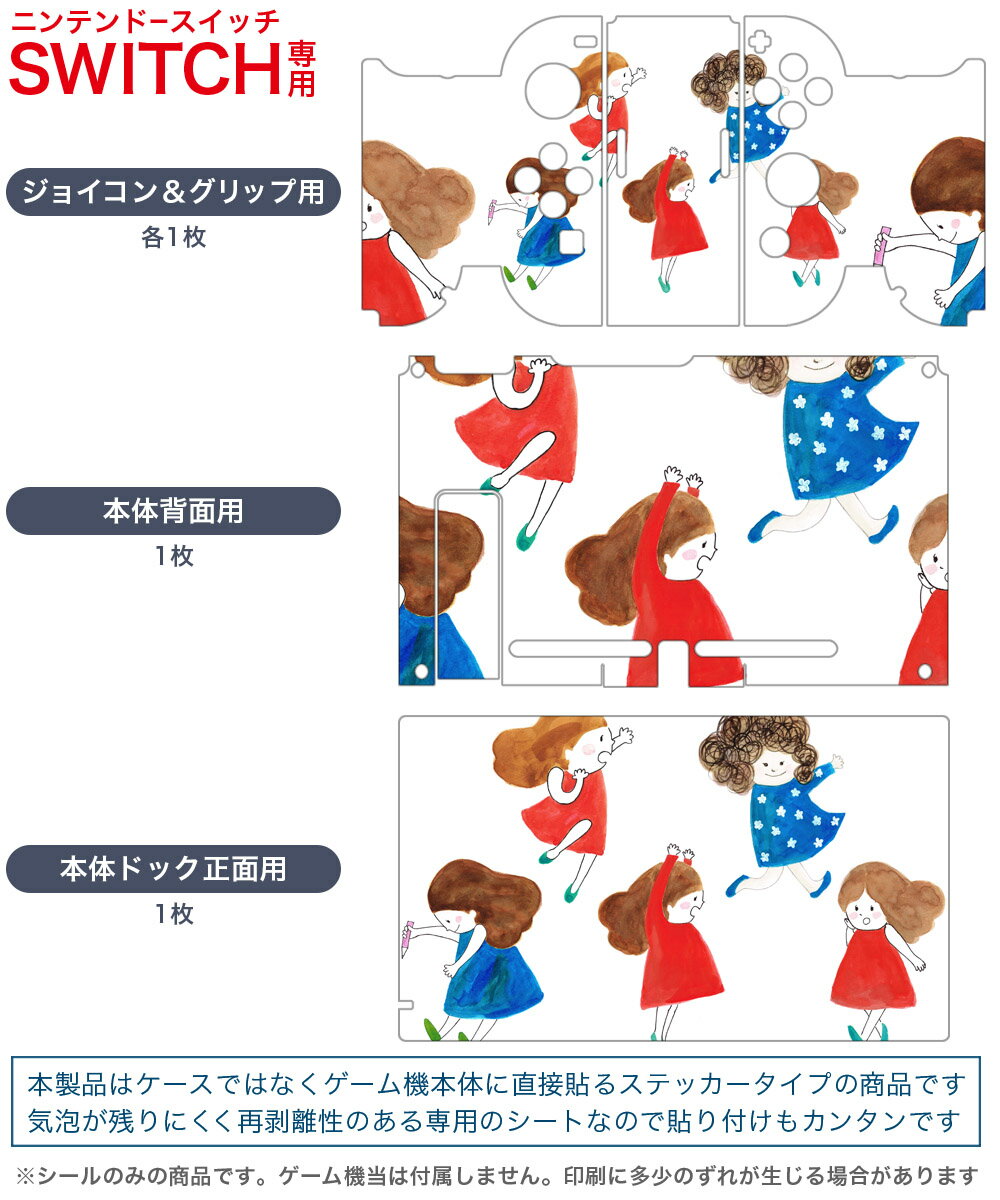 ニンテンドースイッチ
SWITCH専用

ジョイコン＆グリップ用
各1枚

本体背面用
1枚

本体ドック正面用
1枚

本製品はケースではなくゲーム機本体に直接貼るステッカータイプの商品です
気泡が残りにくく再剥離性のある専用のシートなので貼り付けもカンタンです

※シールのみの商品です。ゲーム機当は付属しません。印刷に多少のずれが生じる場合があります