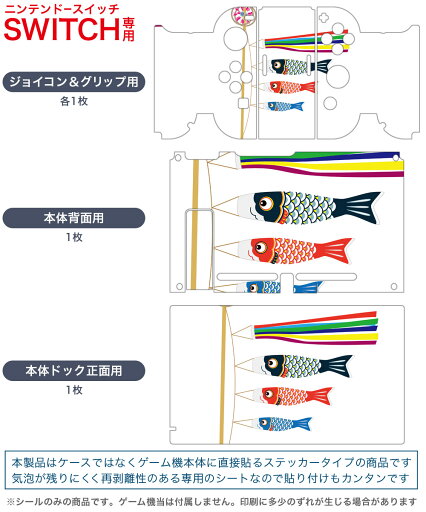 ニンテンドースイッチ
SWITCH専用

ジョイコン＆グリップ用
各1枚

本体背面用
1枚

本体ドック正面用
1枚

本製品はケースではなくゲーム機本体に直接貼るステッカータイプの商品です
気泡が残りにくく再剥離性のある専用のシートなので貼り付けもカンタンです

※シールのみの商品です。ゲーム機当は付属しません。印刷に多少のずれが生じる場合があります