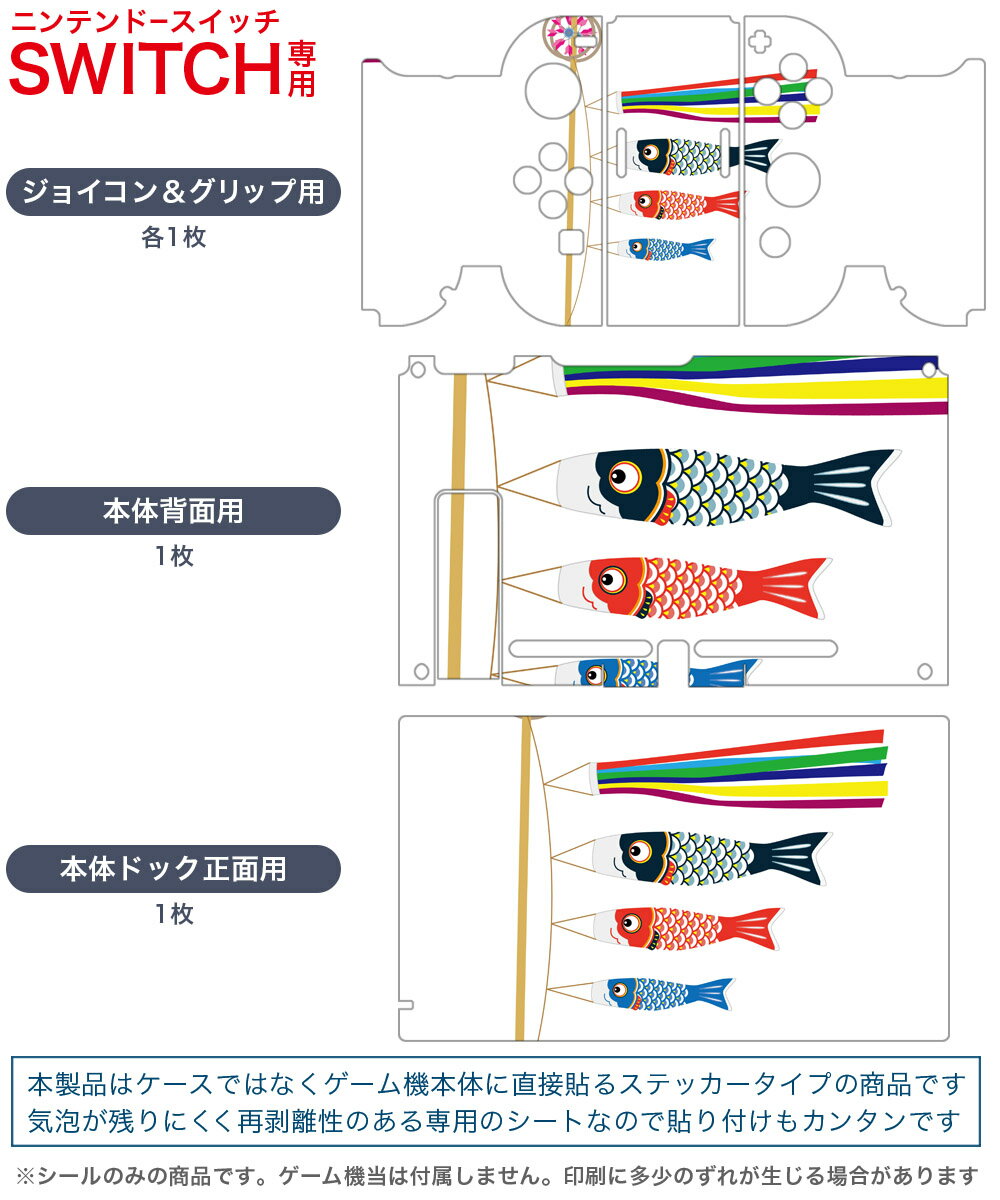 ニンテンドースイッチ
SWITCH専用

ジョイコン＆グリップ用
各1枚

本体背面用
1枚

本体ドック正面用
1枚

本製品はケースではなくゲーム機本体に直接貼るステッカータイプの商品です
気泡が残りにくく再剥離性のある専用のシートなので貼り付けもカンタンです

※シールのみの商品です。ゲーム機当は付属しません。印刷に多少のずれが生じる場合があります