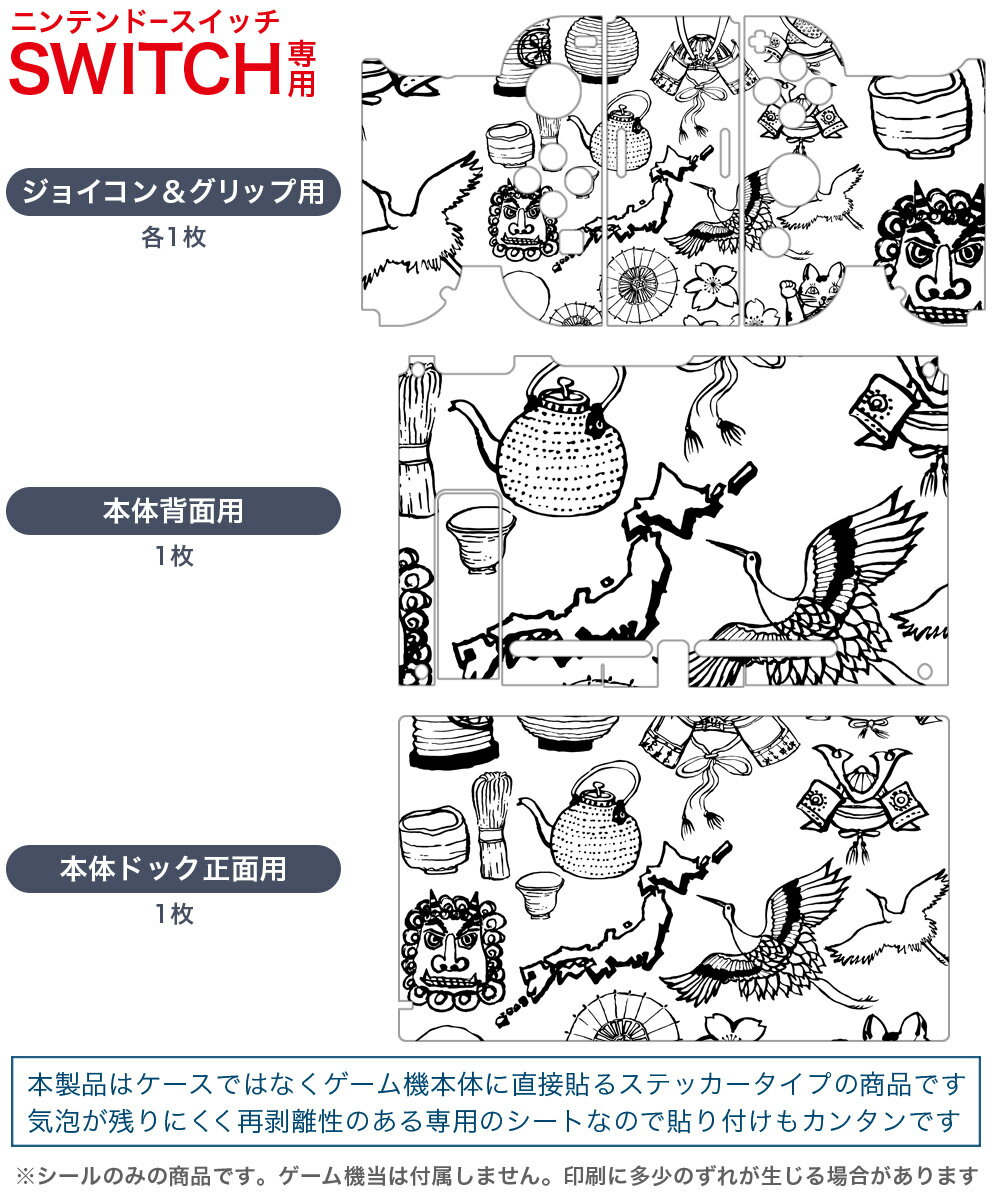 ニンテンドースイッチ
SWITCH専用

ジョイコン＆グリップ用
各1枚

本体背面用
1枚

本体ドック正面用
1枚

本製品はケースではなくゲーム機本体に直接貼るステッカータイプの商品です
気泡が残りにくく再剥離性のある専用のシートなので貼り付けもカンタンです

※シールのみの商品です。ゲーム機当は付属しません。印刷に多少のずれが生じる場合があります