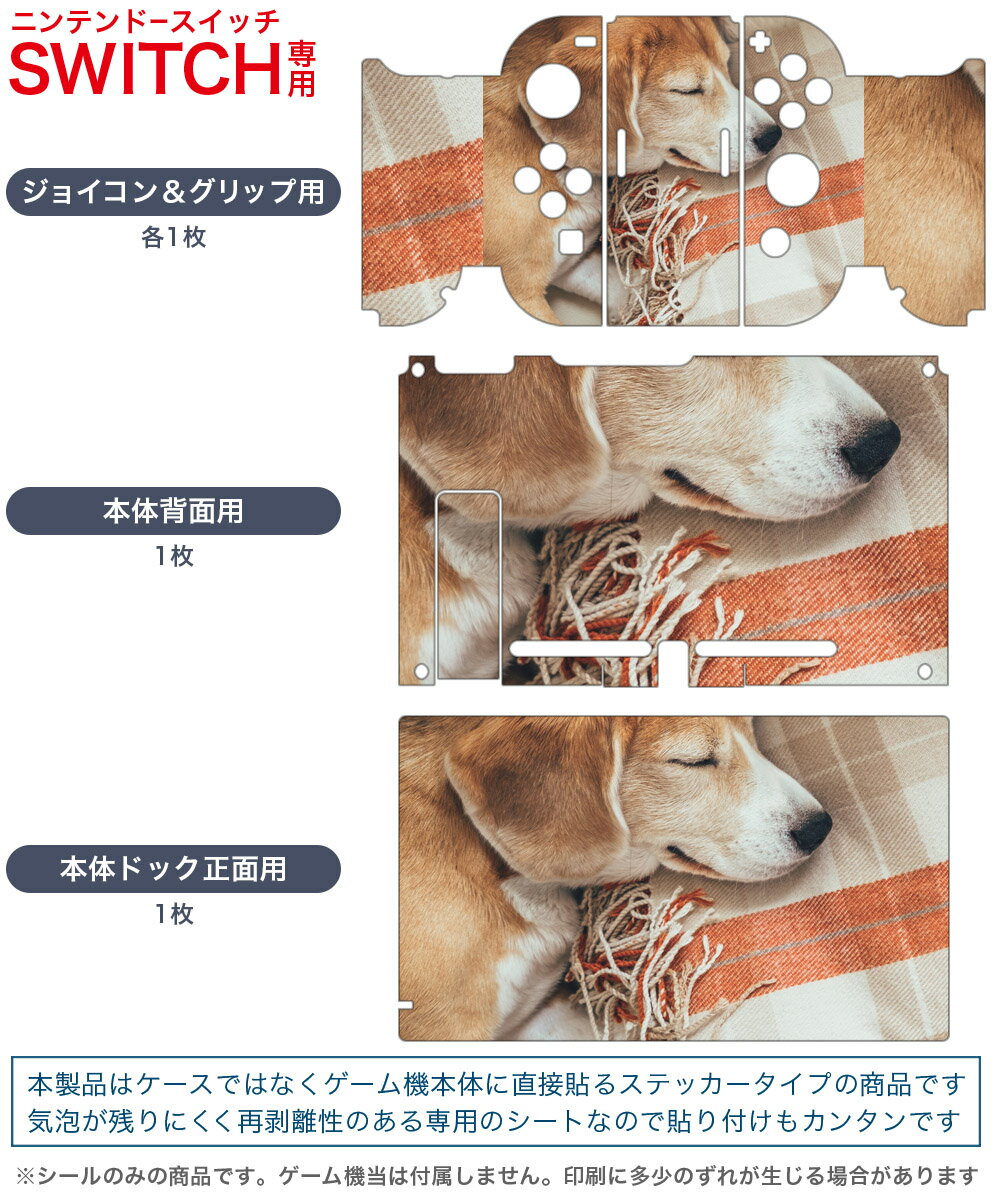 ニンテンドースイッチ
SWITCH専用

ジョイコン＆グリップ用
各1枚

本体背面用
1枚

本体ドック正面用
1枚

本製品はケースではなくゲーム機本体に直接貼るステッカータイプの商品です
気泡が残りにくく再剥離性のある専用のシートなので貼り付けもカンタンです

※シールのみの商品です。ゲーム機当は付属しません。印刷に多少のずれが生じる場合があります