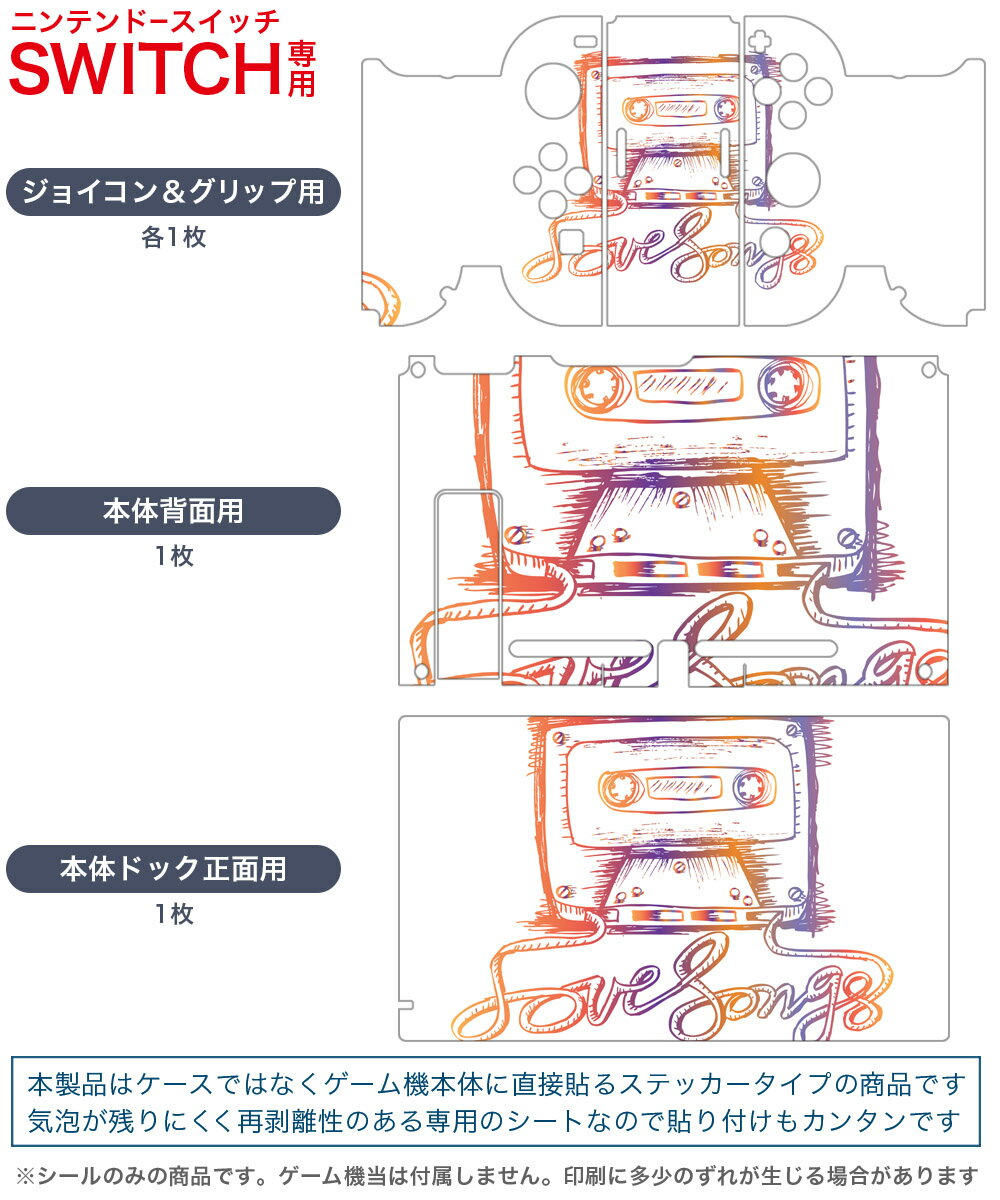 ニンテンドースイッチ
SWITCH専用

ジョイコン＆グリップ用
各1枚

Love Songs

本体背面用
1枚

本体ドック正面用
1枚

Love Songs

本製品はケースではなくゲーム機本体に直接貼るステッカータイプの商品です
気泡が残りにくく再剥離性のある専用のシートなので貼り付けもカンタンです

※シールのみの商品です。ゲーム機当は付属しません。印刷に多少のずれが生じる場合があります