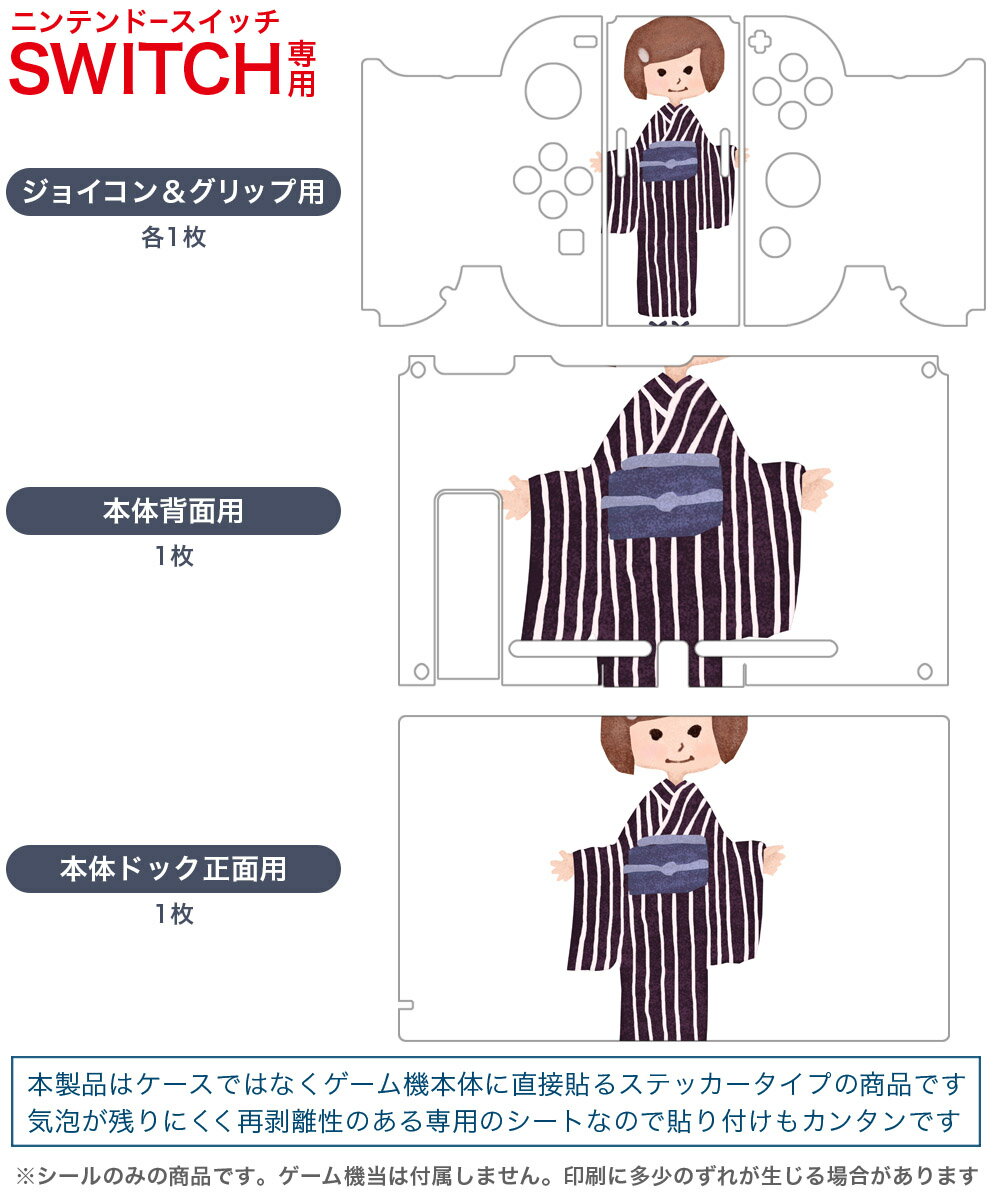 ニンテンドースイッチ
SWITCH専用

ジョイコン＆グリップ用
各1枚

本体背面用
1枚

本体ドック正面用
1枚

本製品はケースではなくゲーム機本体に直接貼るステッカータイプの商品です
気泡が残りにくく再剥離性のある専用のシートなので貼り付けもカンタンです

※シールのみの商品です。ゲーム機当は付属しません。印刷に多少のずれが生じる場合があります