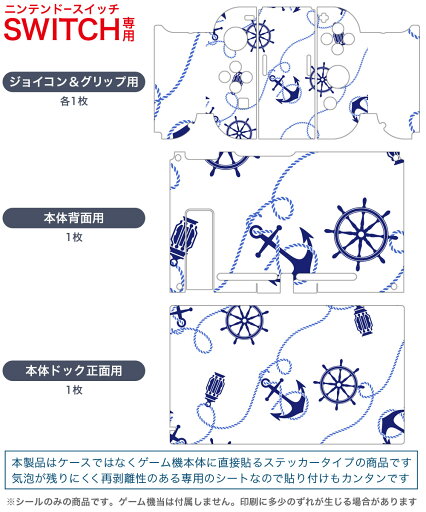 ニンテンドースイッチ
SWITCH専用

ジョイコン＆グリップ用
各1枚

本体背面用
1枚

本体ドック正面用
1枚

本製品はケースではなくゲーム機本体に直接貼るステッカータイプの商品です
気泡が残りにくく再剥離性のある専用のシートなので貼り付けもカンタンです

※シールのみの商品です。ゲーム機当は付属しません。印刷に多少のずれが生じる場合があります