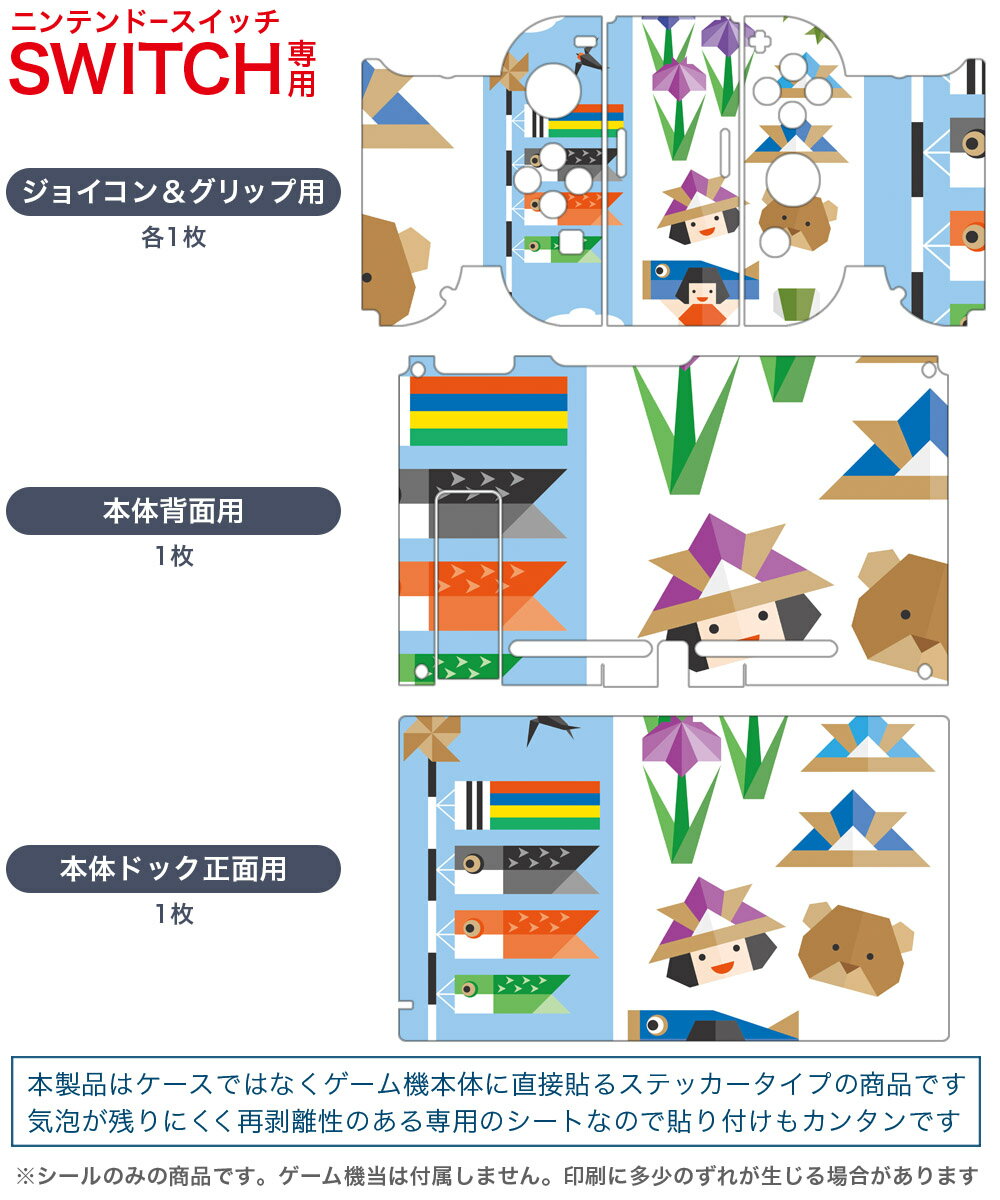 ニンテンドースイッチ
SWITCH専用

ジョイコン＆グリップ用
各1枚

本体背面用
1枚

本体ドック正面用
1枚

本製品はケースではなくゲーム機本体に直接貼るステッカータイプの商品です
気泡が残りにくく再剥離性のある専用のシートなので貼り付けもカンタンです

※シールのみの商品です。ゲーム機当は付属しません。印刷に多少のずれが生じる場合があります