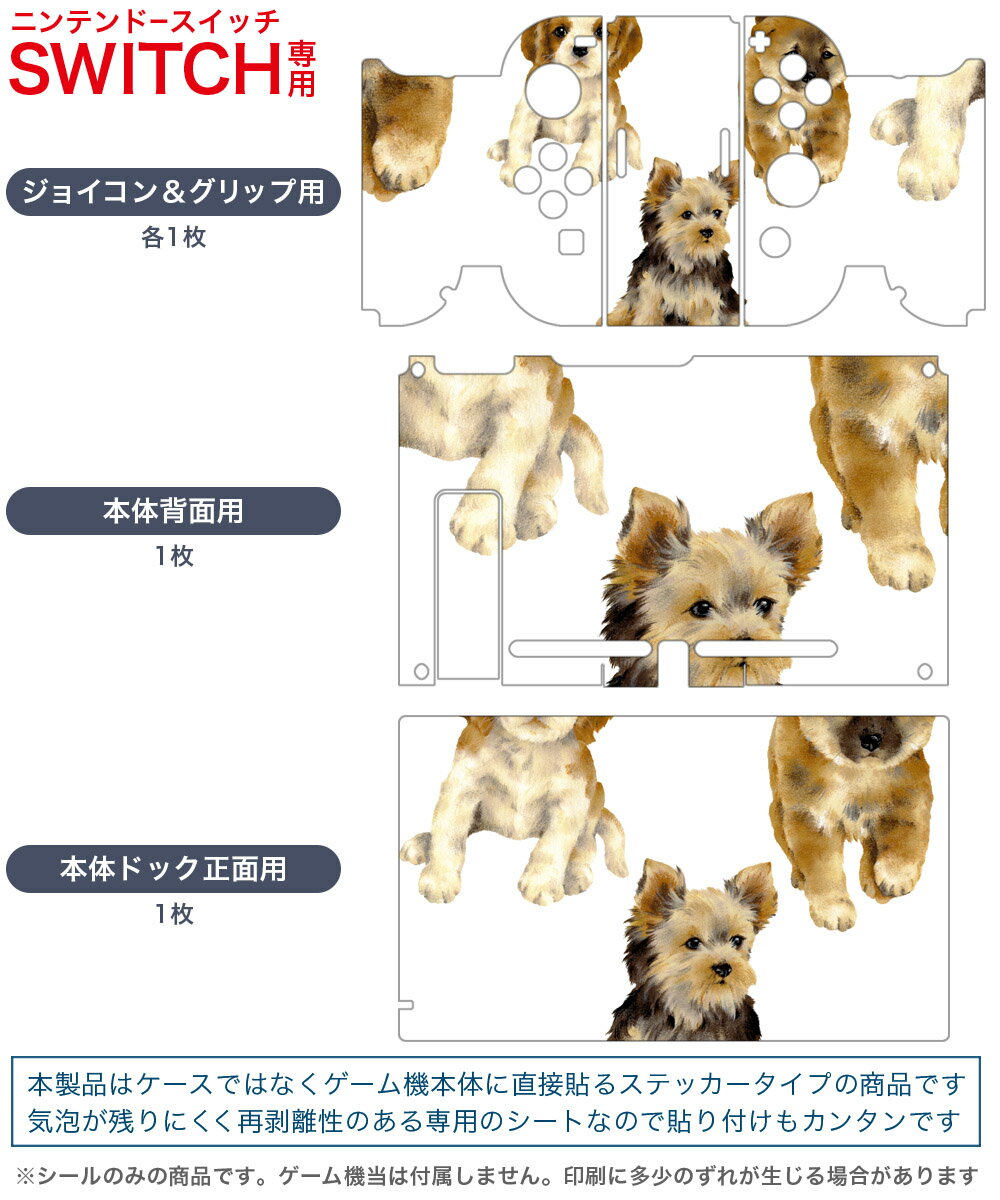 ニンテンドースイッチ
SWITCH専用

ジョイコン＆グリップ用
各1枚

本体背面用
1枚

本体ドック正面用
1枚

本製品はケースではなくゲーム機本体に直接貼るステッカータイプの商品です
気泡が残りにくく再剥離性のある専用のシートなので貼り付けもカンタンです

※シールのみの商品です。ゲーム機当は付属しません。印刷に多少のずれが生じる場合があります