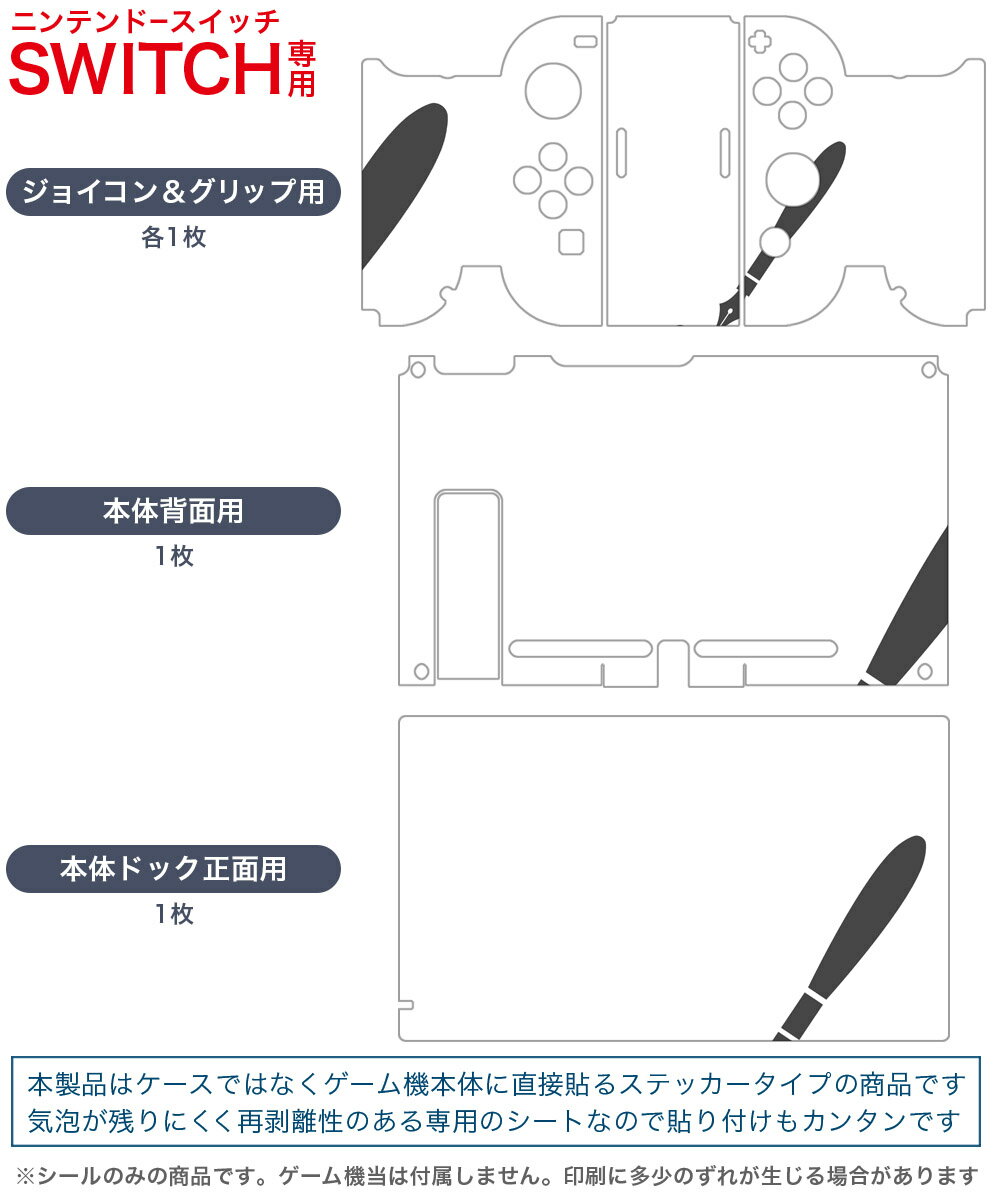 ニンテンドースイッチ
SWITCH専用

ジョイコン＆グリップ用
各1枚

本体背面用
1枚

本体ドック正面用
1枚

本製品はケースではなくゲーム機本体に直接貼るステッカータイプの商品です
気泡が残りにくく再剥離性のある専用のシートなので貼り付けもカンタンです

※シールのみの商品です。ゲーム機当は付属しません。印刷に多少のずれが生じる場合があります