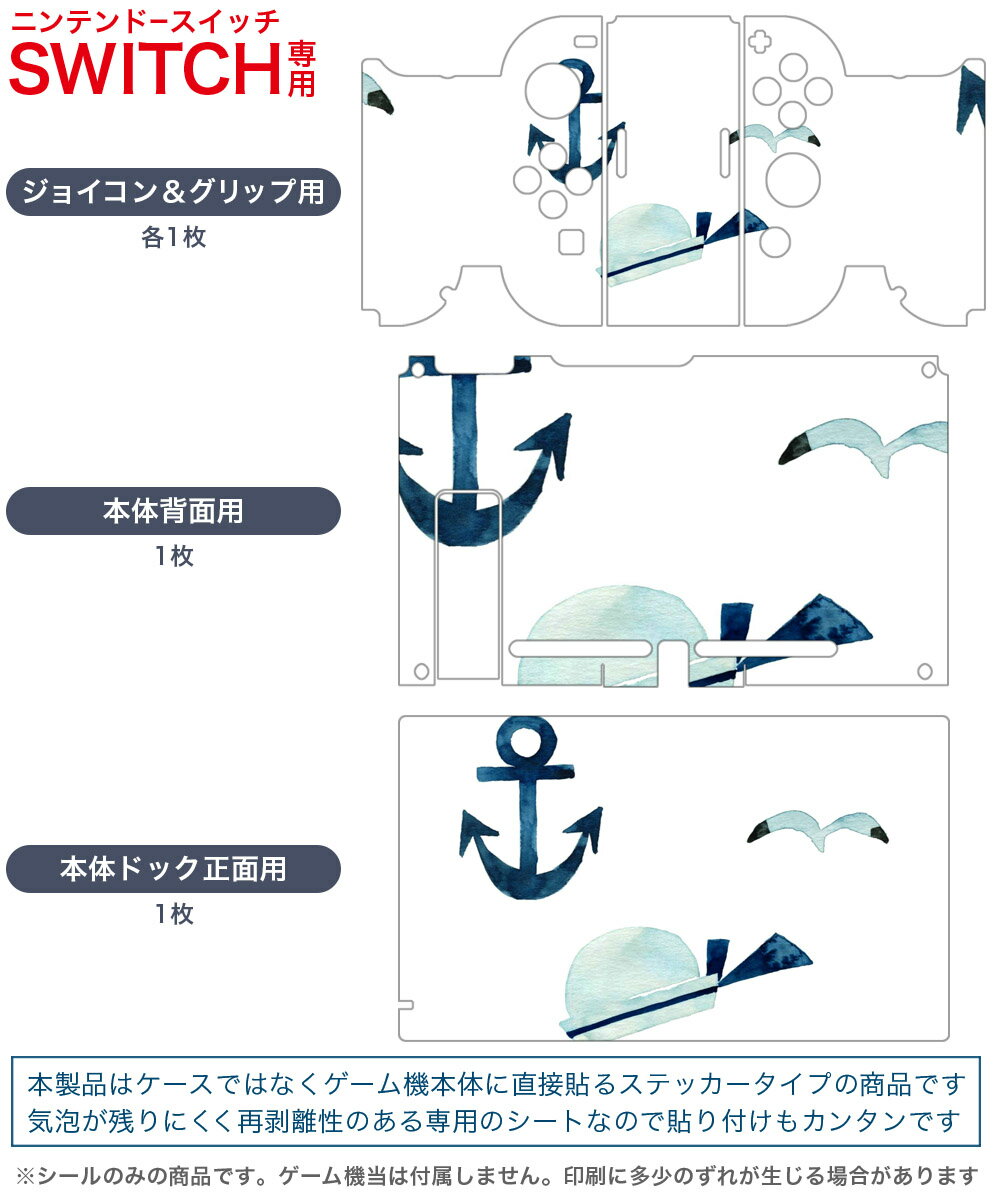 ニンテンドースイッチ
SWITCH専用

ジョイコン＆グリップ用
各1枚

本体背面用
1枚

本体ドック正面用
1枚

本製品はケースではなくゲーム機本体に直接貼るステッカータイプの商品です
気泡が残りにくく再剥離性のある専用のシートなので貼り付けもカンタンです

※シールのみの商品です。ゲーム機当は付属しません。印刷に多少のずれが生じる場合があります