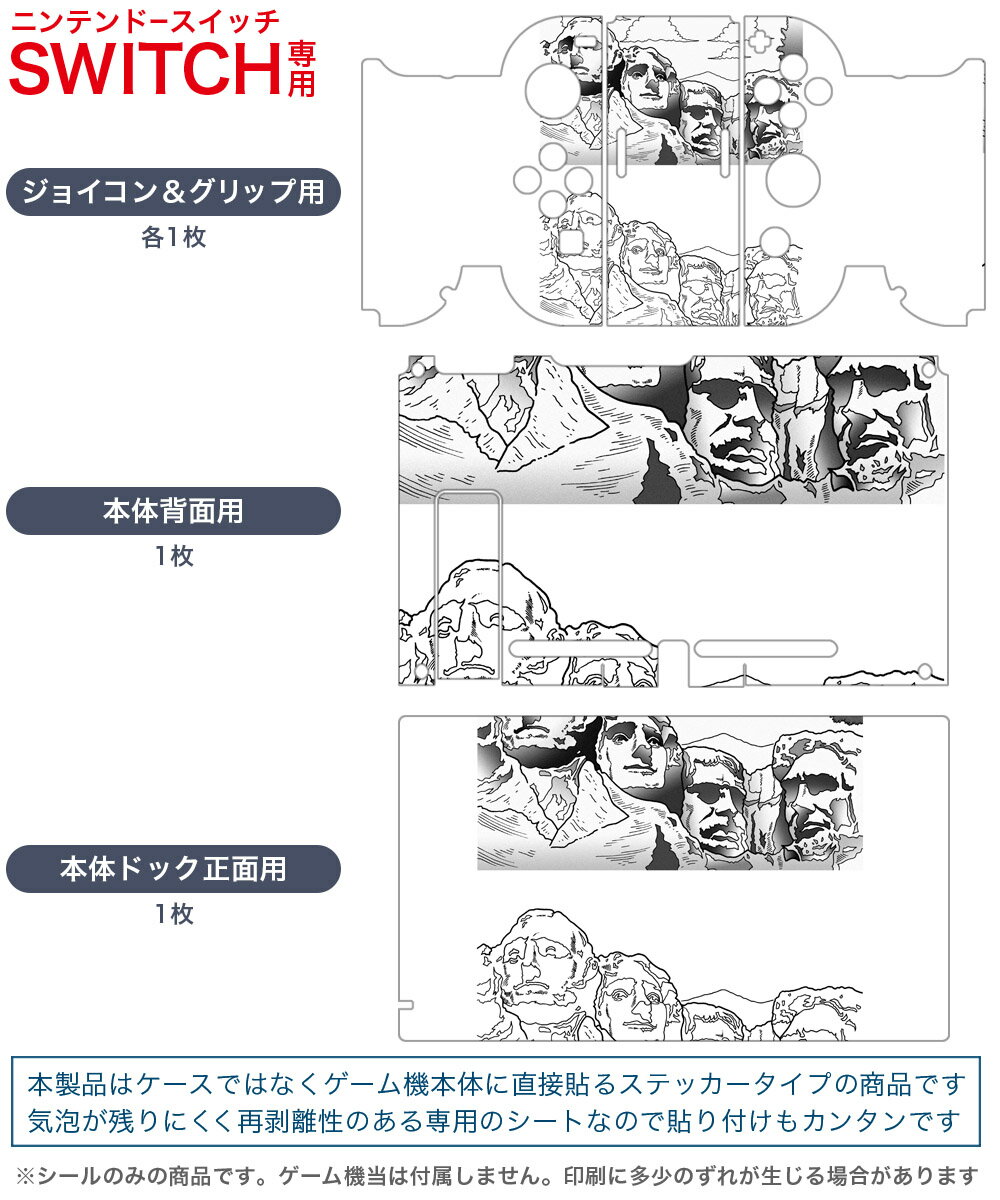 ニンテンドースイッチ
SWITCH専用

ジョイコン＆グリップ用
各1枚

本体背面用
1枚

本体ドック正面用
1枚

本製品はケースではなくゲーム機本体に直接貼るステッカータイプの商品です
気泡が残りにくく再剥離性のある専用のシートなので貼り付けもカンタンです

※シールのみの商品です。ゲーム機当は付属しません。印刷に多少のずれが生じる場合があります