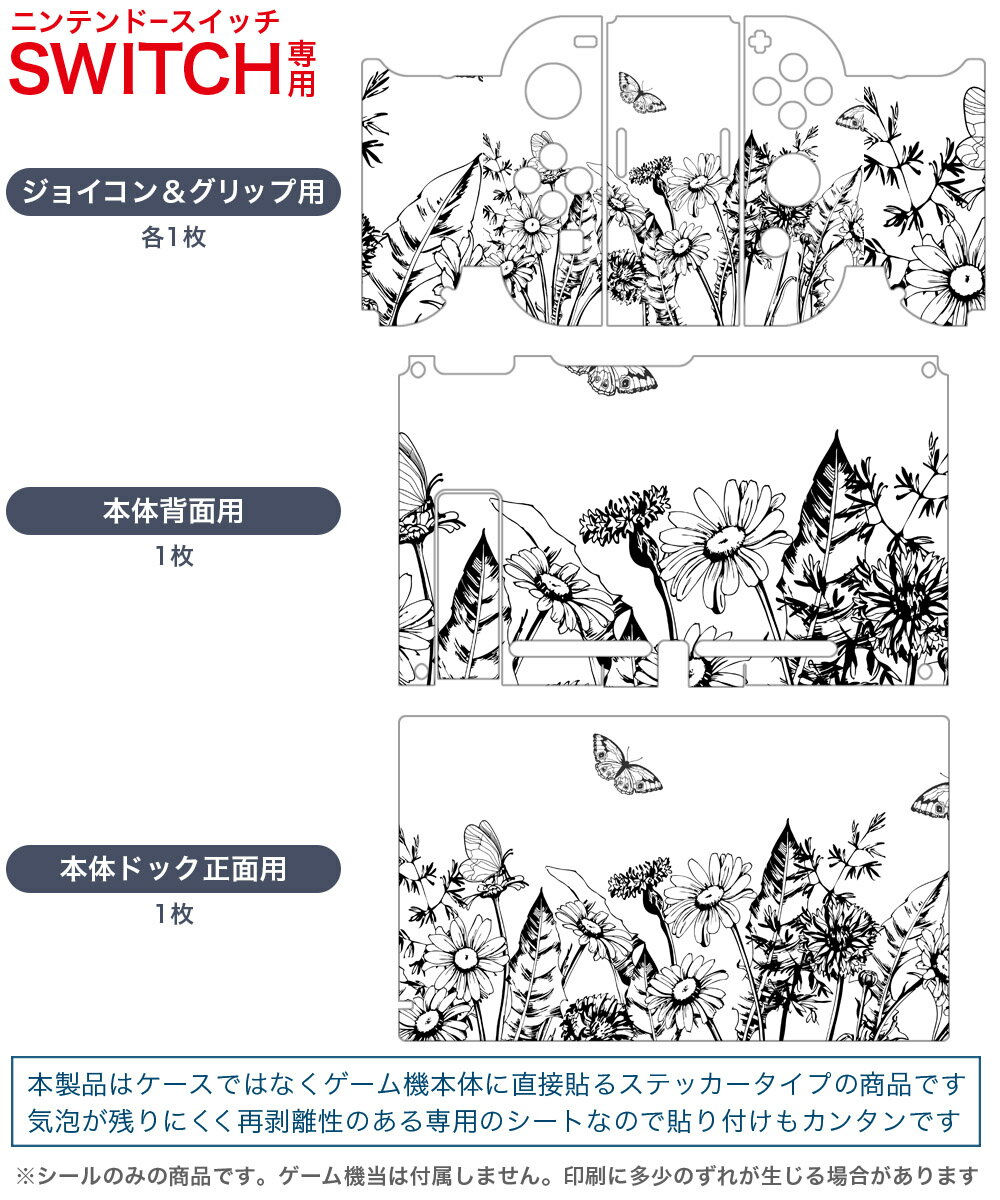 ニンテンドースイッチ
SWITCH専用

ジョイコン＆グリップ用
各1枚

本体背面用
1枚

本体ドック正面用
1枚

本製品はケースではなくゲーム機本体に直接貼るステッカータイプの商品です
気泡が残りにくく再剥離性のある専用のシートなので貼り付けもカンタンです

※シールのみの商品です。ゲーム機当は付属しません。印刷に多少のずれが生じる場合があります