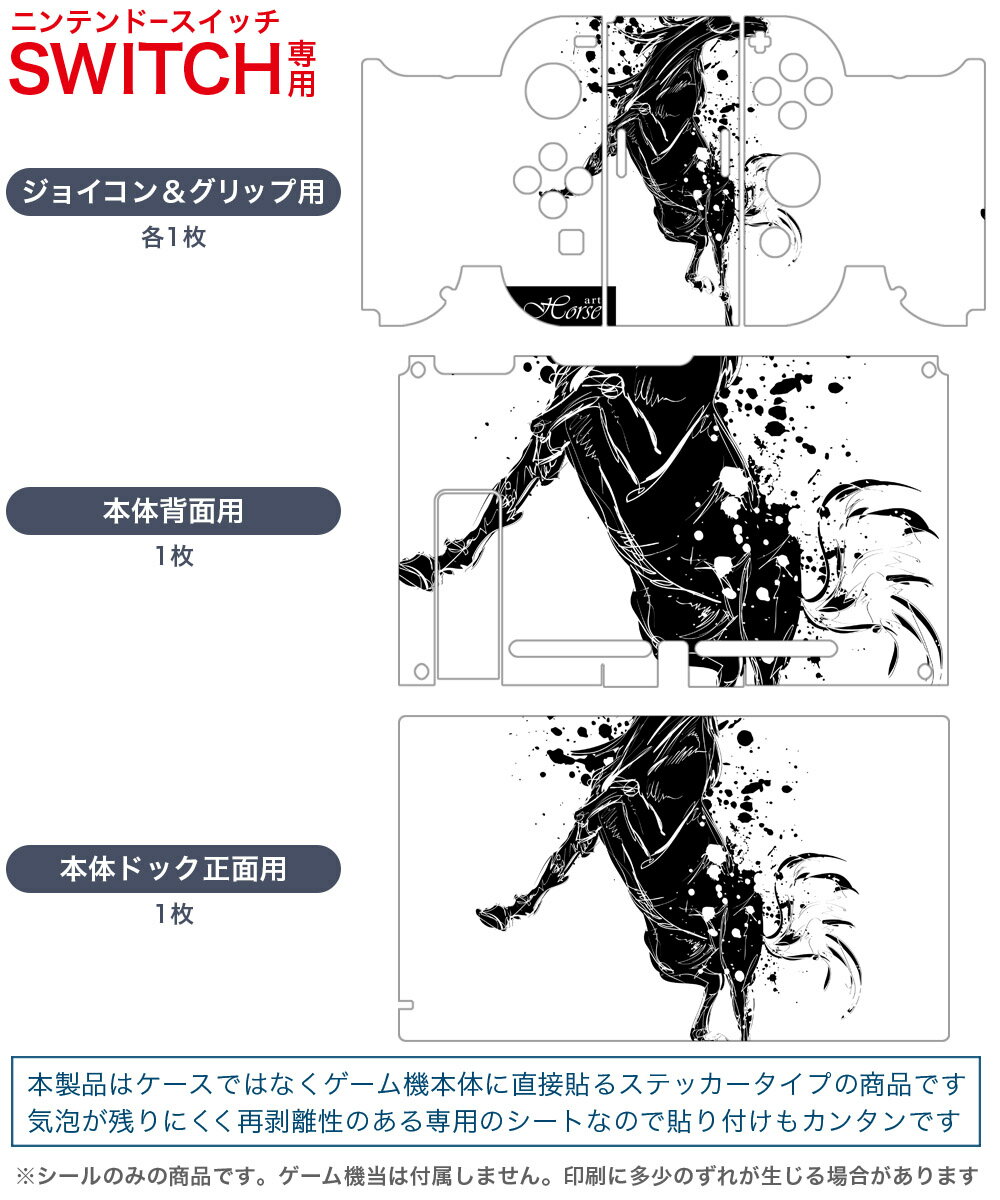 ニンテンドースイッチ
SWITCH専用

ジョイコン＆グリップ用
各1枚

art
Horse

本体背面用
1枚

本体ドック正面用
1枚

本製品はケースではなくゲーム機本体に直接貼るステッカータイプの商品です
気泡が残りにくく再剥離性のある専用のシートなので貼り付けもカンタンです

※シールのみの商品です。ゲーム機当は付属しません。印刷に多少のずれが生じる場合があります