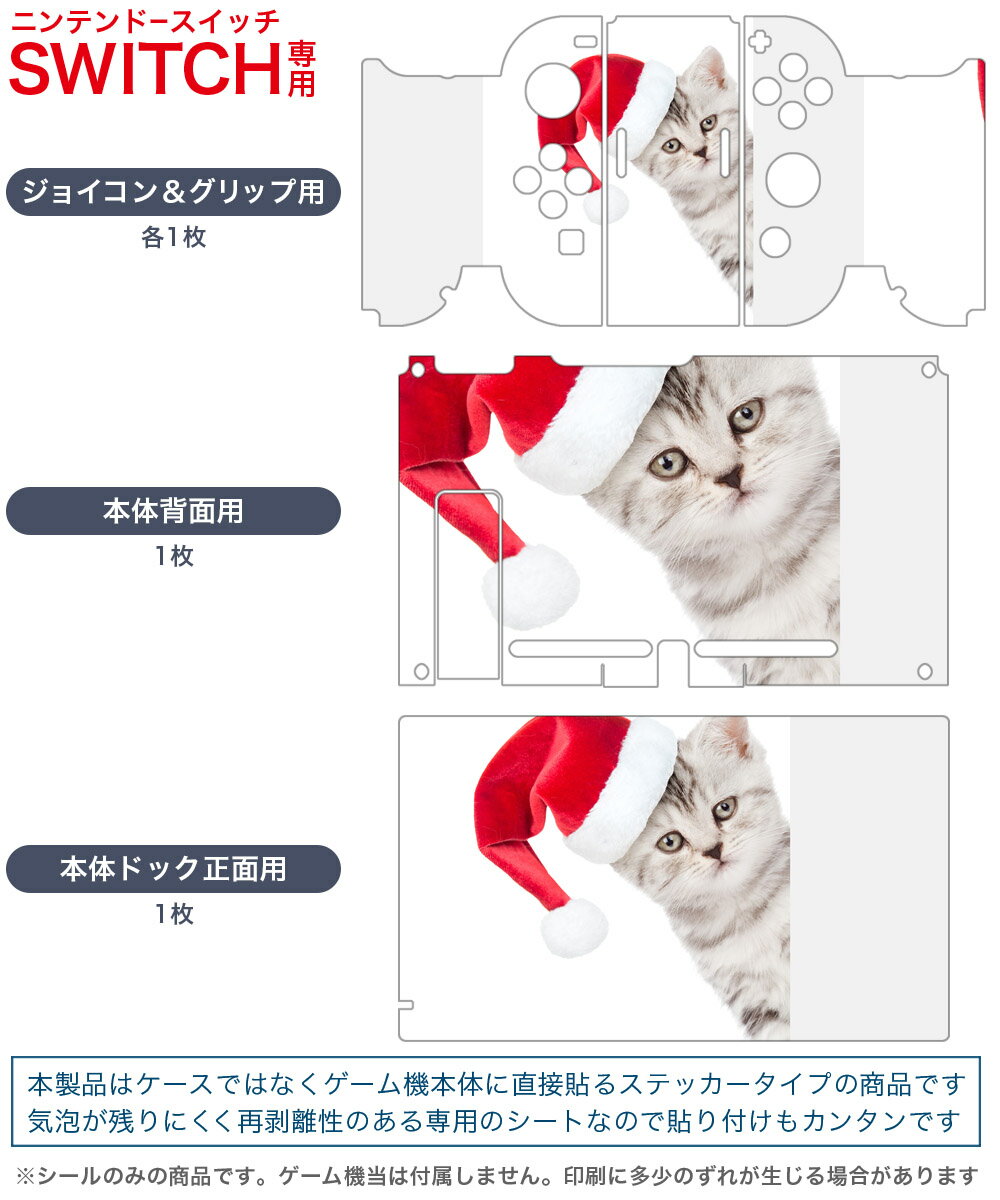 ニンテンドースイッチ
SWITCH専用

ジョイコン＆グリップ用
各1枚

本体背面用
1枚

本体ドック正面用
1枚

本製品はケースではなくゲーム機本体に直接貼るステッカータイプの商品です
気泡が残りにくく再剥離性のある専用のシートなので貼り付けもカンタンです

※シールのみの商品です。ゲーム機当は付属しません。印刷に多少のずれが生じる場合があります